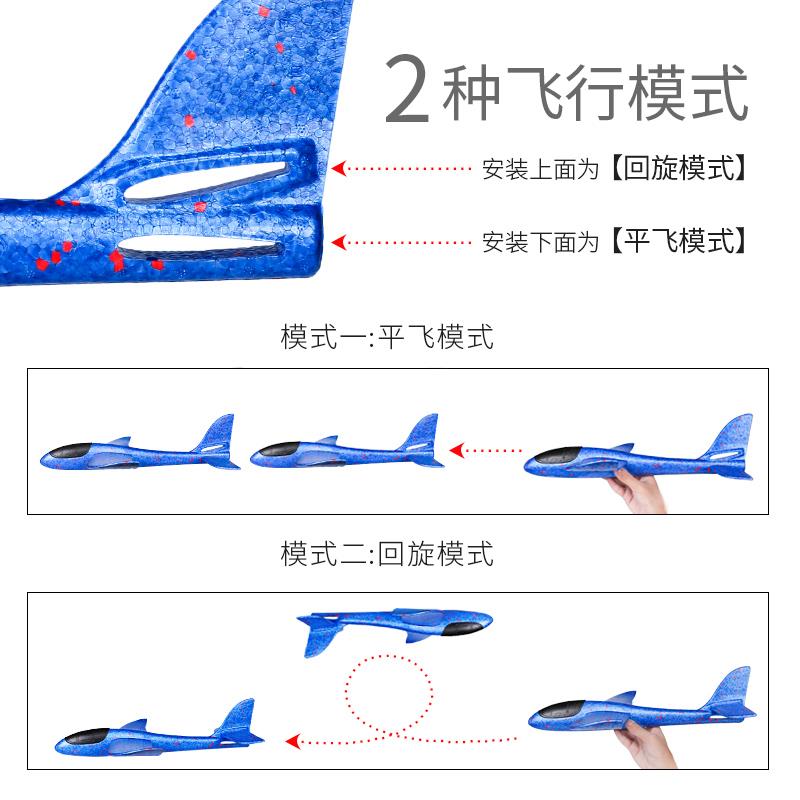 2种飞行模式

安装上面为【回旋模式】

安装下面为【平飞模式】

模式一:平飞模式

模式二:回旋模式