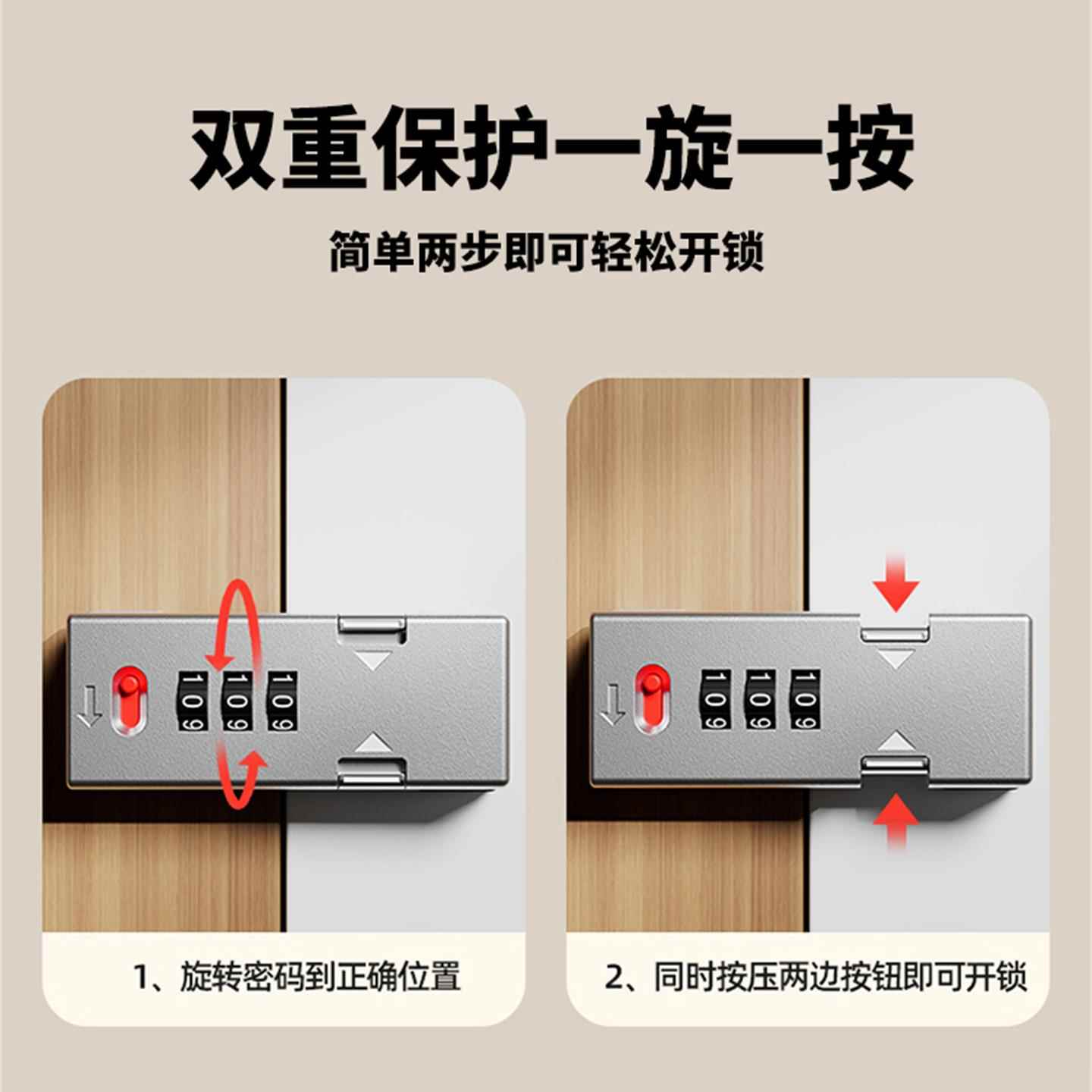 双重保护一旋一按

简单两步即可轻松开锁

1 0 9 1 0 9 1 0 9

1、旋转密码到正确位置

1 0 9 1 0 9 1 0 9

2、同时按压两边按钮即可开锁