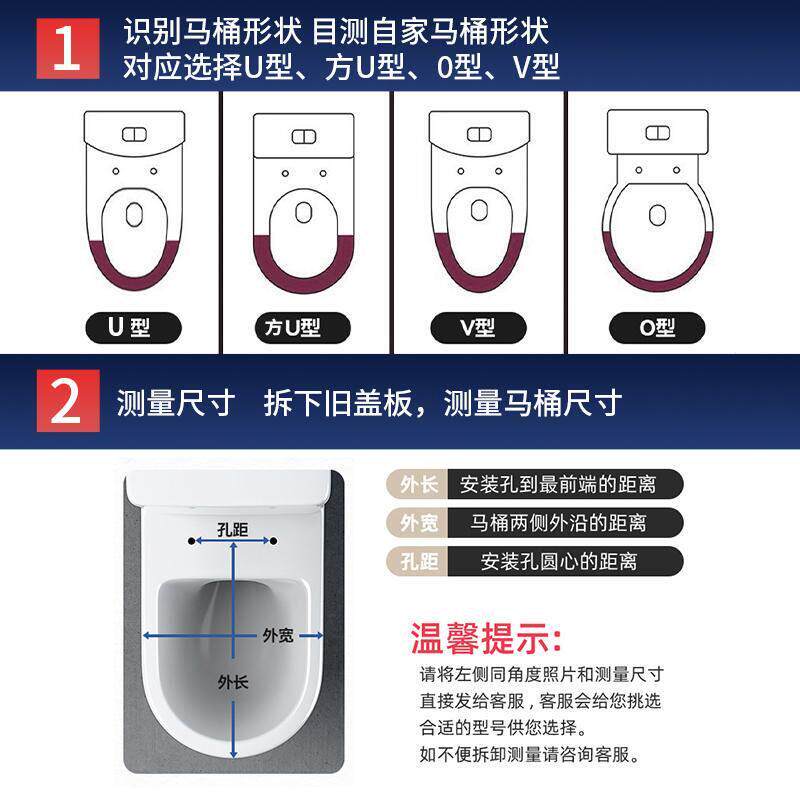 1 识别马桶形状 目测自家马桶形状
对应选择U型、方U型、0型、V型

U 型

方U型

V型

O型

2 测量尺寸 拆下旧盖板，测量马桶尺寸

孔距

外宽

外长

外长 安装孔到最前端的距离

外宽 马桶两侧外沿的距离

孔距 安装孔圆心的距离

温馨提示:

请将左侧同角度照片和测量尺寸直接发给客服，客服会给您挑选合适的型号供您选择。
如不便拆卸测量请咨询客服。