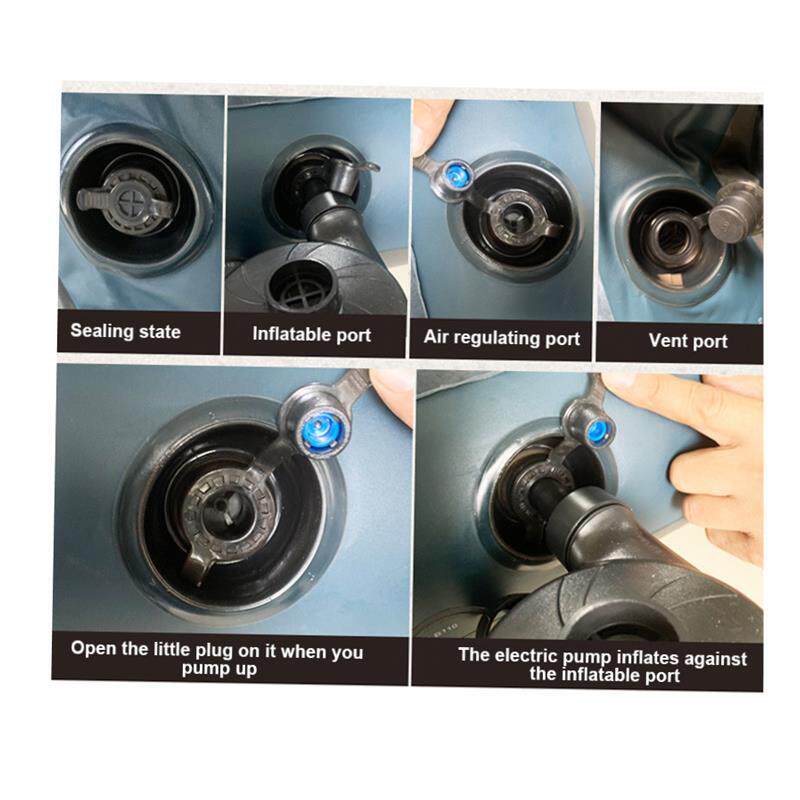 Sealing state

Inflatable port

Air regulating port

Vent port

Open the little plug on it when you pump up

The electric pump inflates against the inflatable port