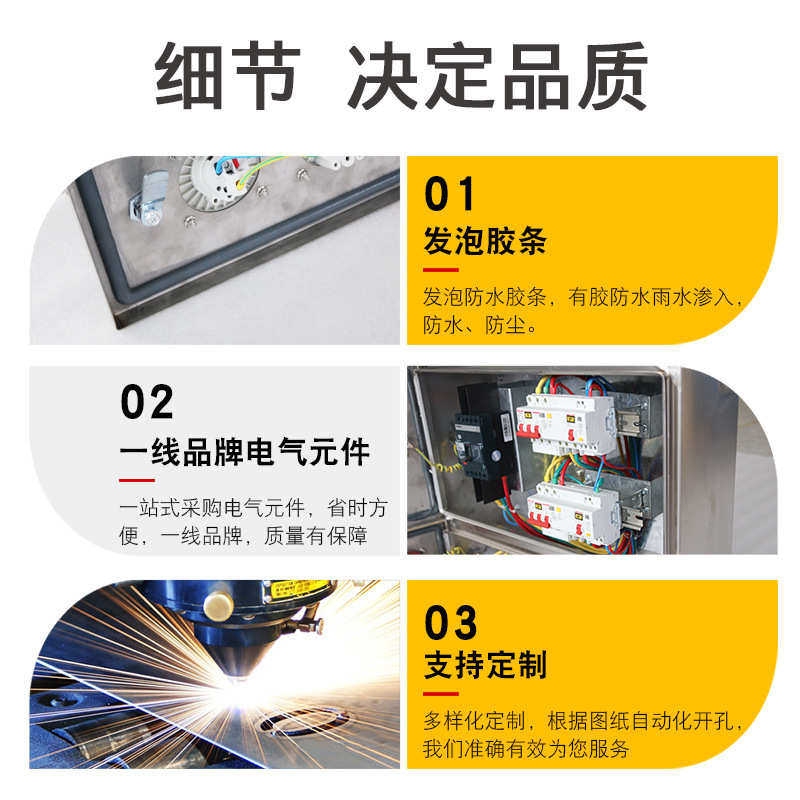 细节 决定品质

01
发泡胶条
发泡防水胶条，有胶防水雨水渗入，防水、防尘。

02
一线品牌电气元件
一站式采购电气元件，省时方便，一线品牌，质量有保障

03
支持定制
多样化定制，根据图纸自动化开孔，我们准确有效为您服务