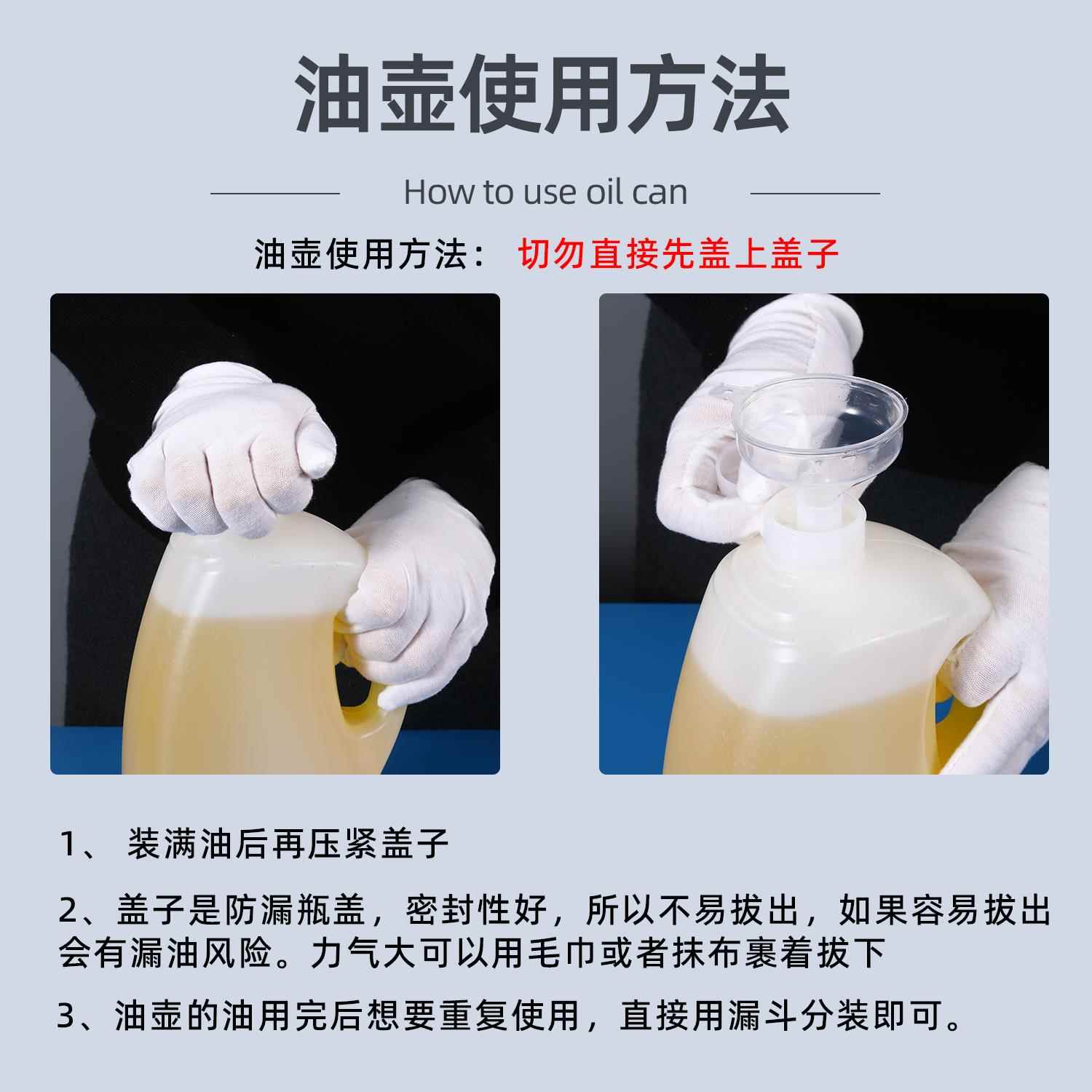 油壶使用方法

How to use oil can

油壶使用方法： 切勿直接先盖上盖子

1、 装满油后再压紧盖子

2、盖子是防漏瓶盖，密封性好，所以不易拔出，如果容易拔出会有漏油风险。力气大可以用毛巾或者抹布裹着拔下

3、油壶的油用完后想要重复使用，直接用漏斗分装即可。