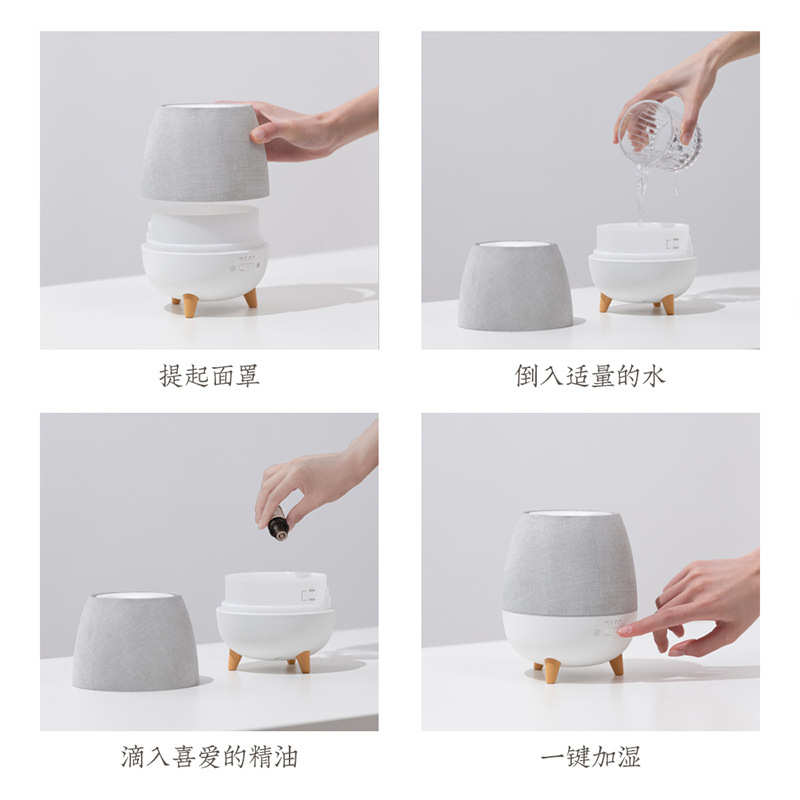 提起面罩

倒入适量的水

滴入喜爱的精油

一键加湿