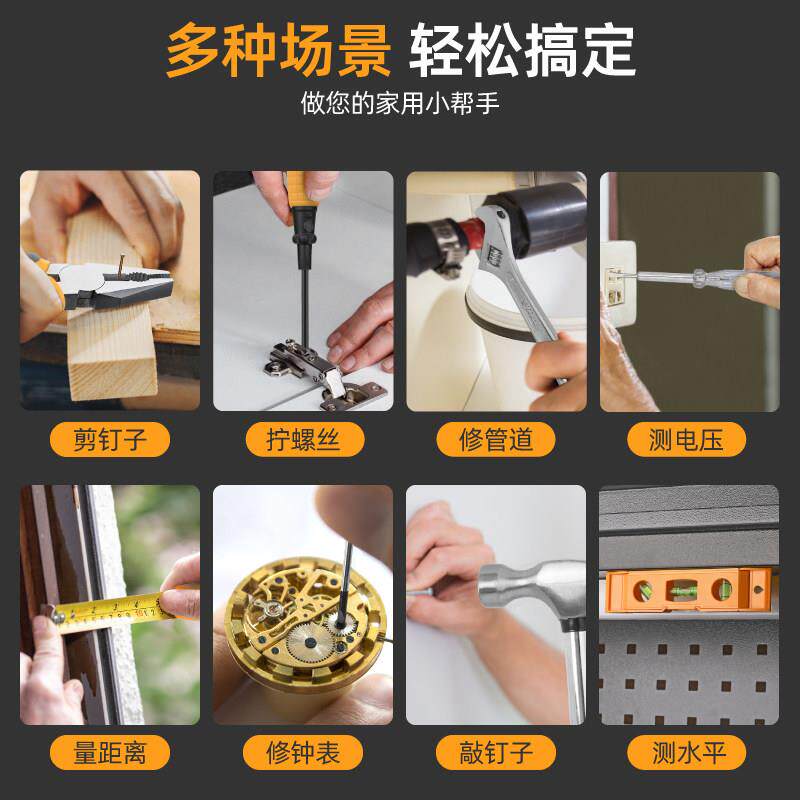 多种场景 轻松搞定
做您的家用小帮手

剪钉子
拧螺丝
修管道
测电压

量距离
修钟表
敲钉子
测水平