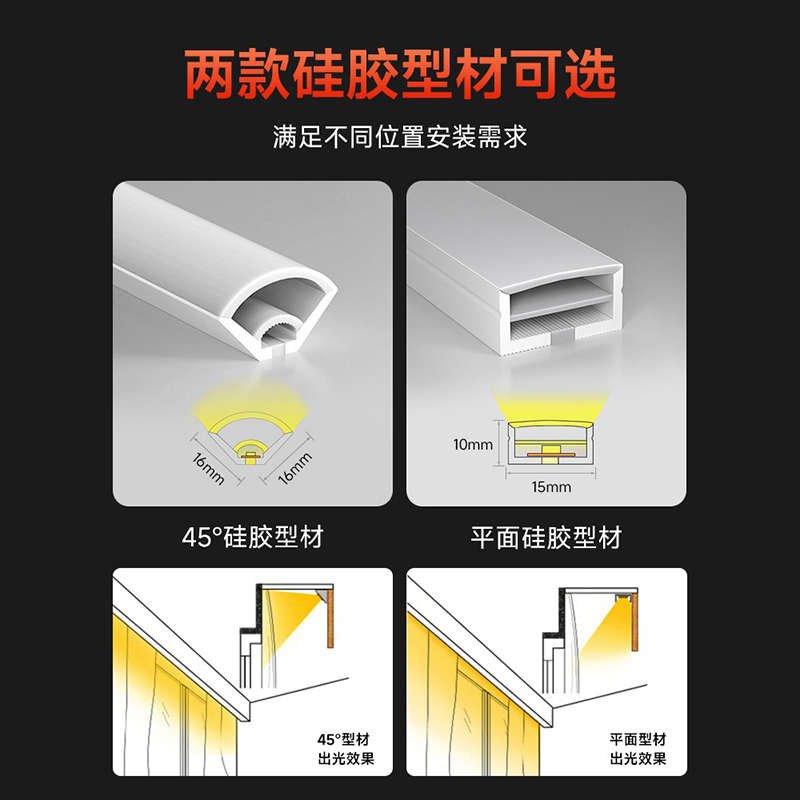 两款硅胶型材可选

满足不同位置安装需求

16mm

16mm

10mm

15mm

45°硅胶型材

平面硅胶型材

45°型材
出光效果

平面型材
出光效果