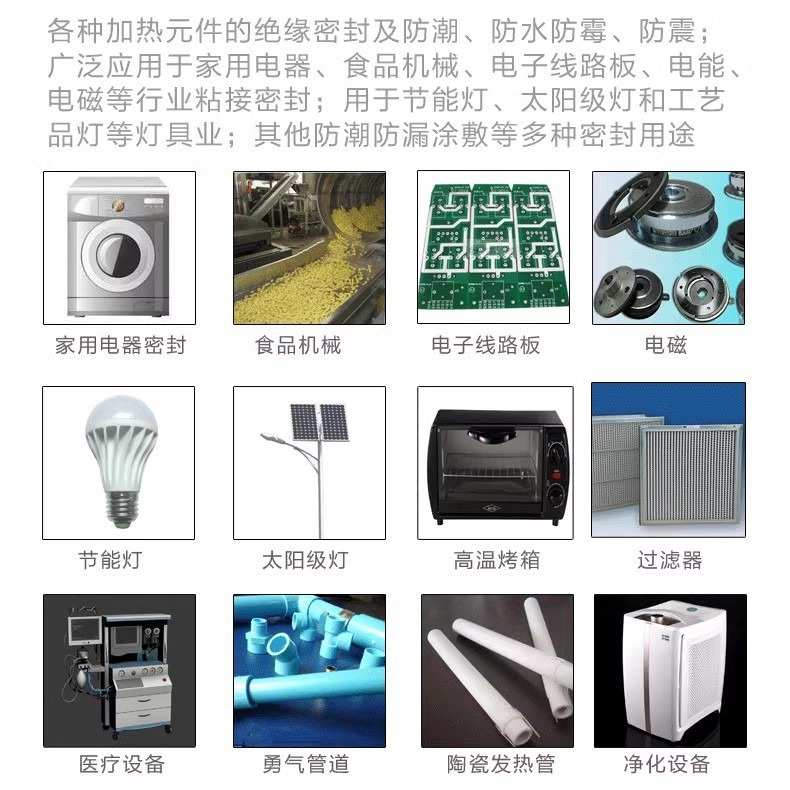 各种加热元件的绝缘密封及防潮、防水防霉、防震；广泛应用于家用电器、食品机械、电子线路板、电能、电磁等行业粘接密封；用于节能灯、太阳级灯和工艺品灯等灯具业；其他防潮防漏涂敷等多种密封用途

家用电器密封

食品机械

电子线路板

电磁

节能灯

太阳级灯

高温烤箱

过滤器

医疗设备

勇气管道

陶瓷发热管

净化设备