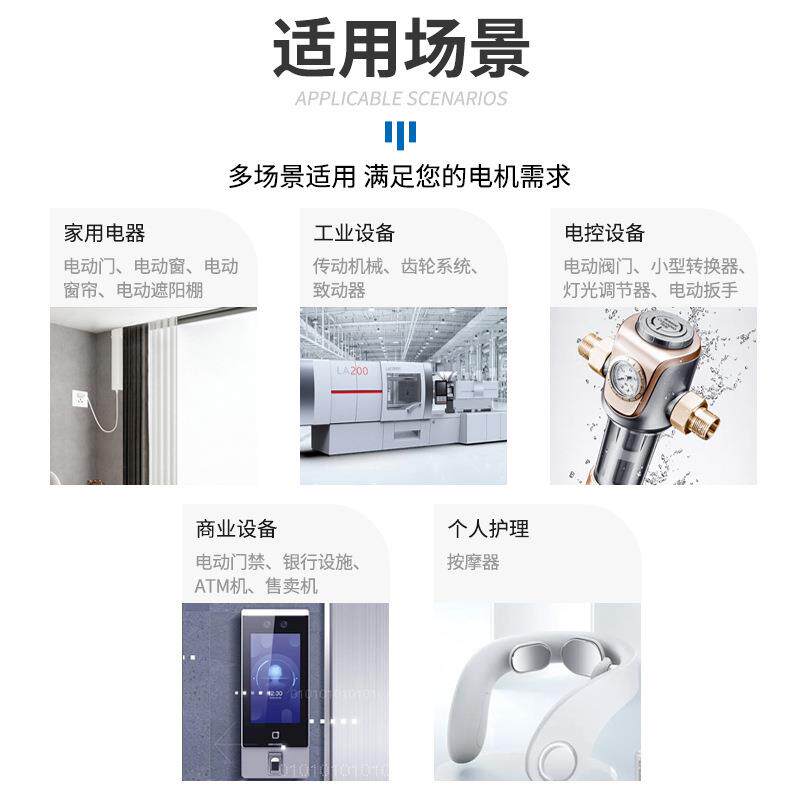 适用场景
APPLICABLE SCENARIOS

多场景适用 满足您的电机需求

家用电器
电动门、电动窗、电动窗帘、电动遮阳棚

工业设备
传动机械、齿轮系统、致动器

LA200

电控设备
电动阀门、小型转换器、灯光调节器、电动扳手

商业设备
电动门禁、银行设施、ATM机、售卖机

个人护理
按摩器