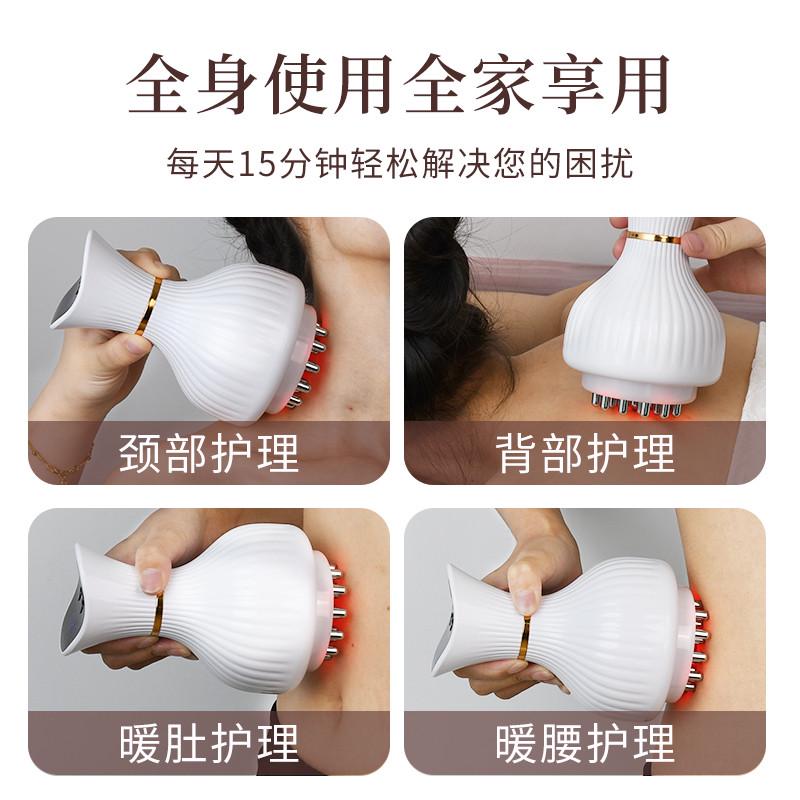 全身使用全家享用

每天15分钟轻松解决您的困扰

颈部护理

背部护理

暖肚护理

暖腰护理