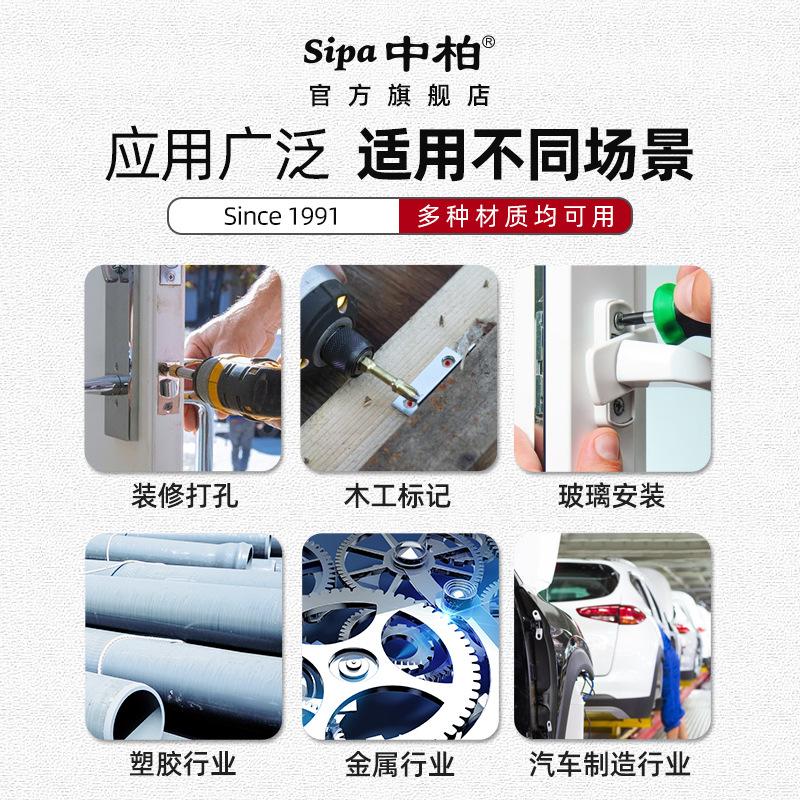 Sipa 中柏®
官方旗舰店

应用广泛 适用不同场景

Since 1991 多种材质均可用

装修打孔

木工标记

玻璃安装

塑胶行业

金属行业

汽车制造行业