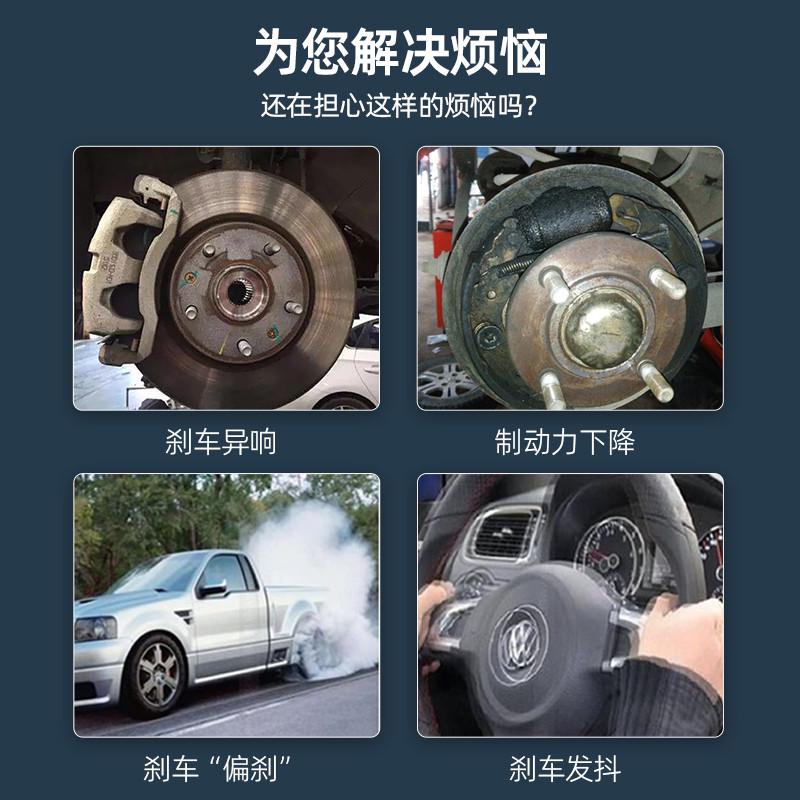 为您解决烦恼

还在担心这样的烦恼吗？

刹车异响

制动力下降

刹车“偏刹”

刹车发抖