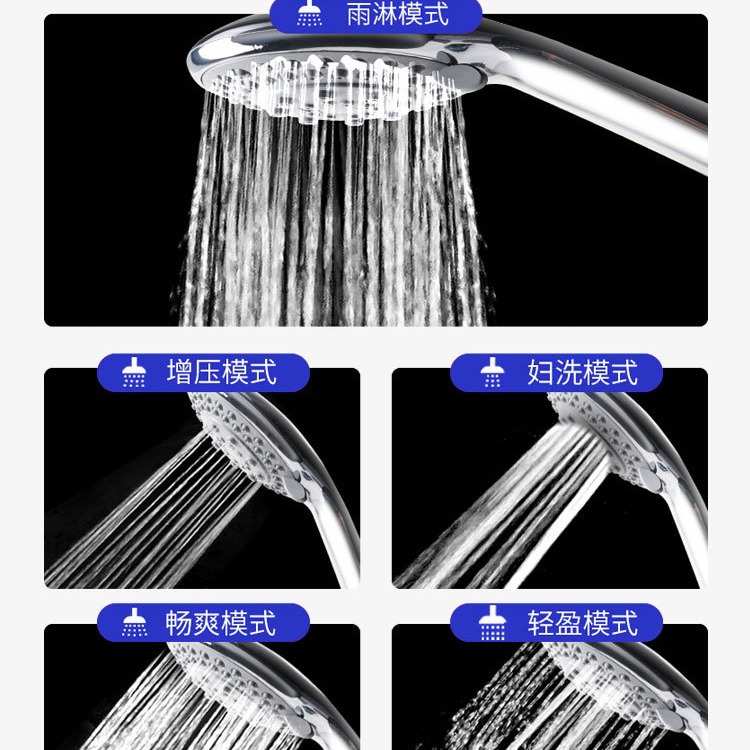 雨淋模式

增压模式

妇洗模式

畅爽模式

轻盈模式