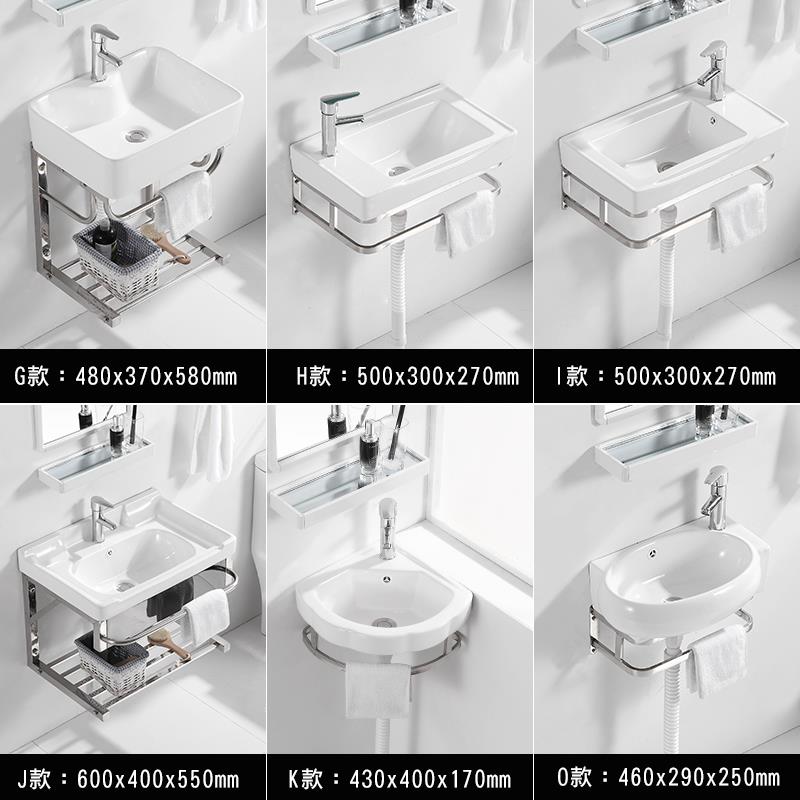 G款：480x370x580mm

H款：500x300x270mm

I款：500x300x270mm

J款：600x400x550mm

K款：430x400x170mm

O款：460x290x250mm