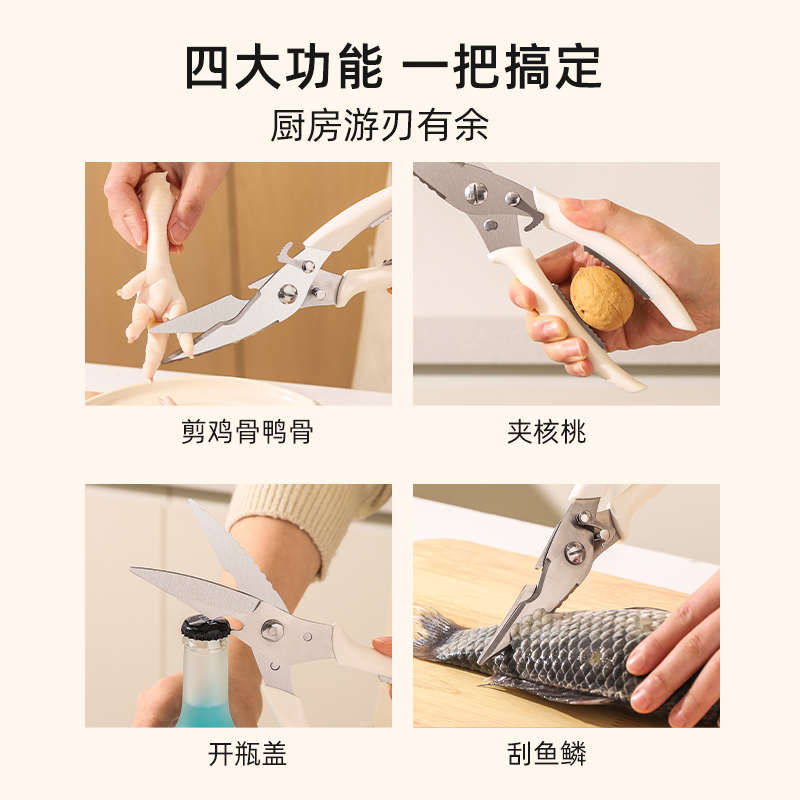 四大功能 一把搞定
厨房游刃有余

剪鸡骨鸭骨

夹核桃

开瓶盖

刮鱼鳞