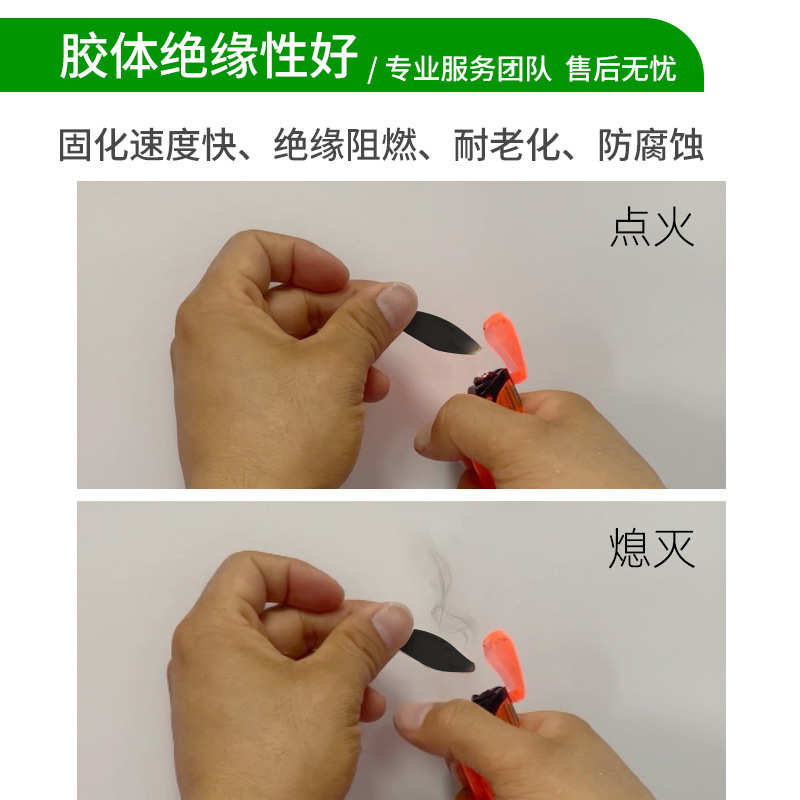 胶体绝缘性好 / 专业服务团队 售后无忧

固化速度快、绝缘阻燃、耐老化、防腐蚀

点火

熄灭