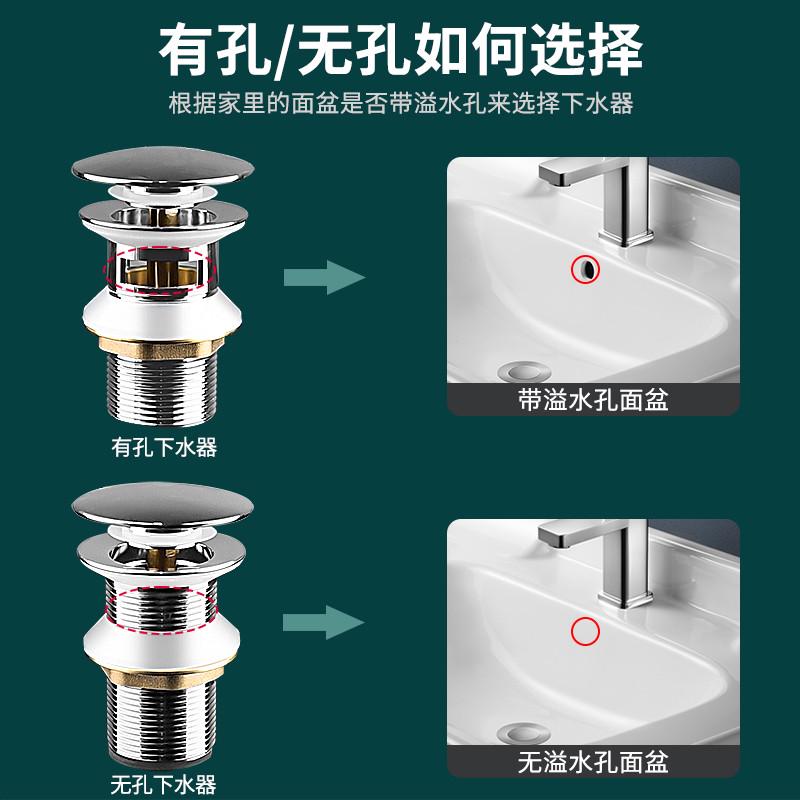 有孔/无孔如何选择
根据家里的面盆是否带溢水孔来选择下水器

有孔下水器

带溢水孔面盆

无孔下水器

无溢水孔面盆