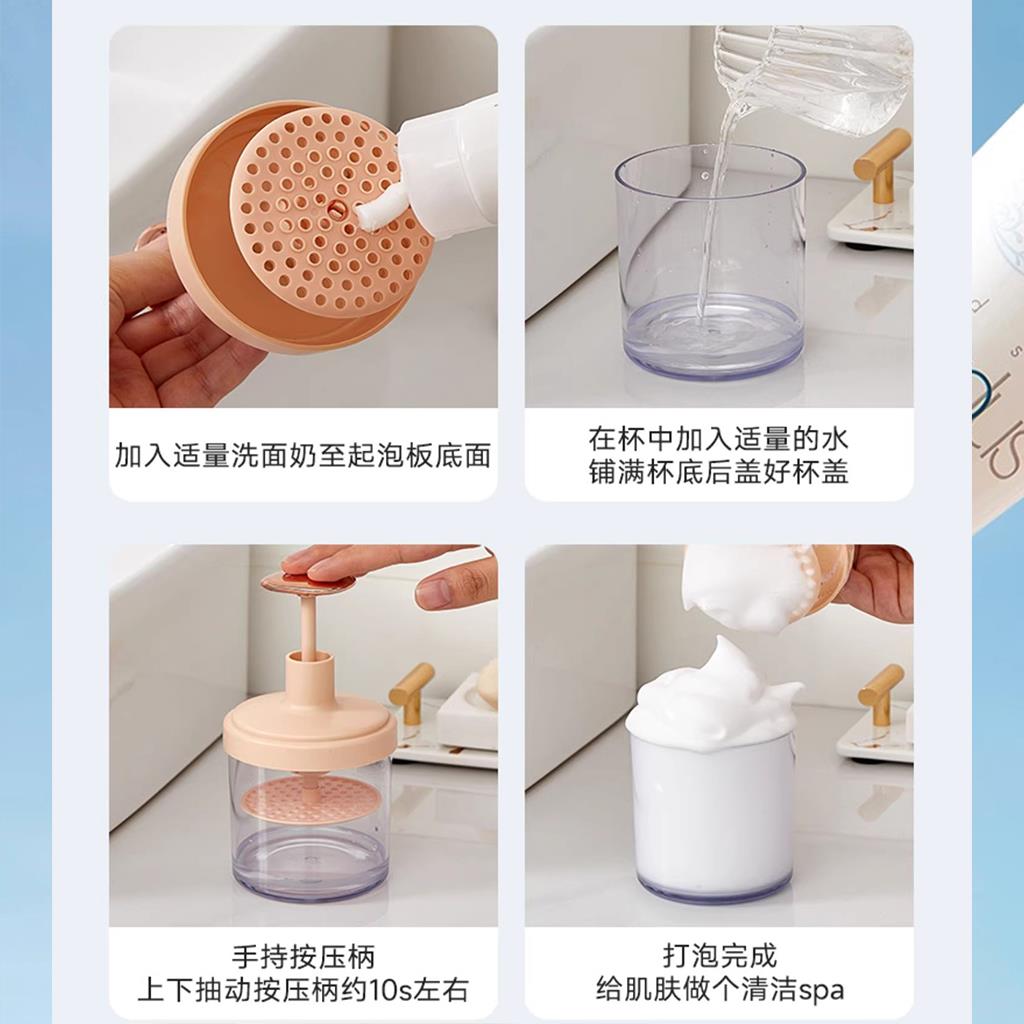 加入适量洗面奶至起泡板底面

在杯中加入适量的水
铺满杯底后盖好杯盖

手持按压柄
上下抽动按压柄约10s左右

打泡完成
给肌肤做个清洁spa