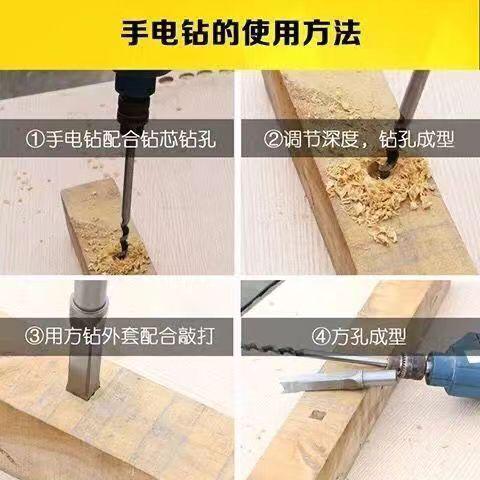 手电钻的使用方法

①手电钻配合钻芯钻孔

②调节深度，钻孔成型

③用方钻外套配合敲打

④方孔成型