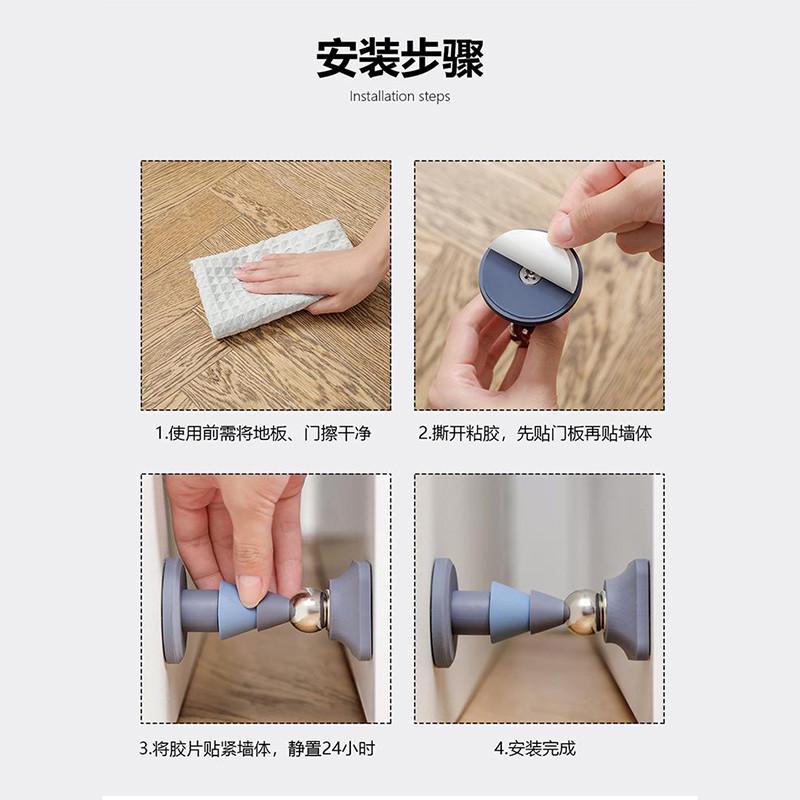 安装步骤

Installation steps

1.使用前需将地板、门擦干净

2.撕开粘胶，先贴门板再贴墙体

3.将胶片贴紧墙体，静置24小时

4.安装完成