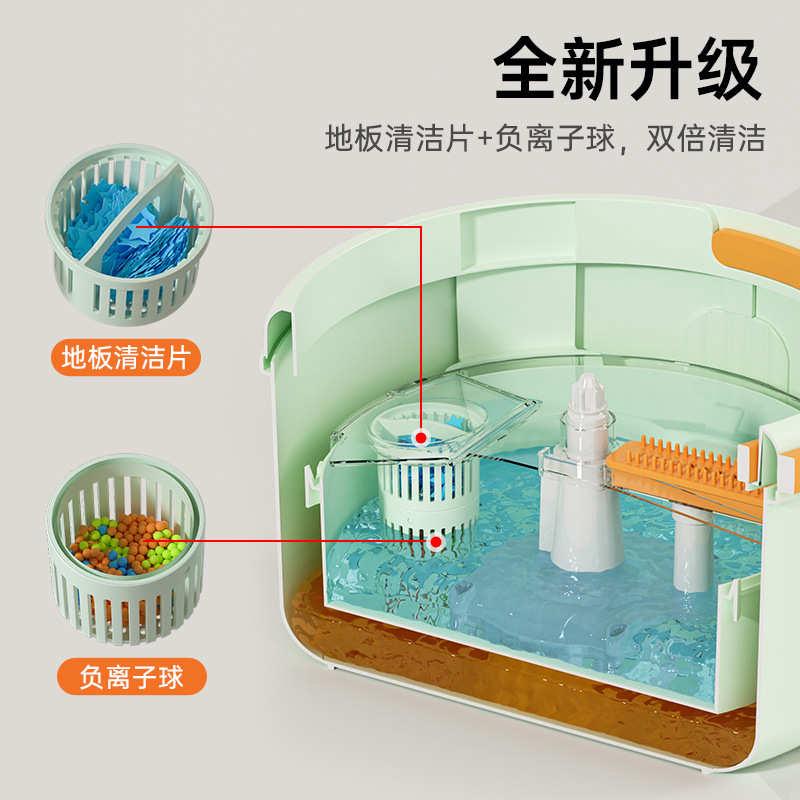 全新升级

地板清洁片+负离子球，双倍清洁

地板清洁片

负离子球