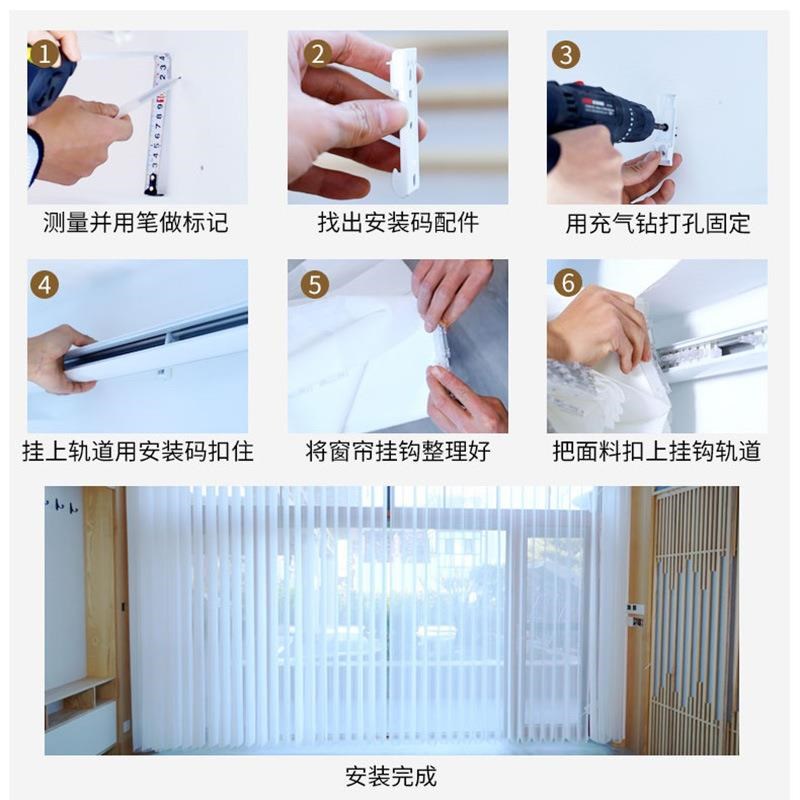 1
测量并用笔做标记

2
找出安装码配件

3
用充气钻打孔固定

4
挂上轨道用安装码扣住

5
将窗帘挂钩整理好

6
把面料扣上挂钩轨道

安装完成