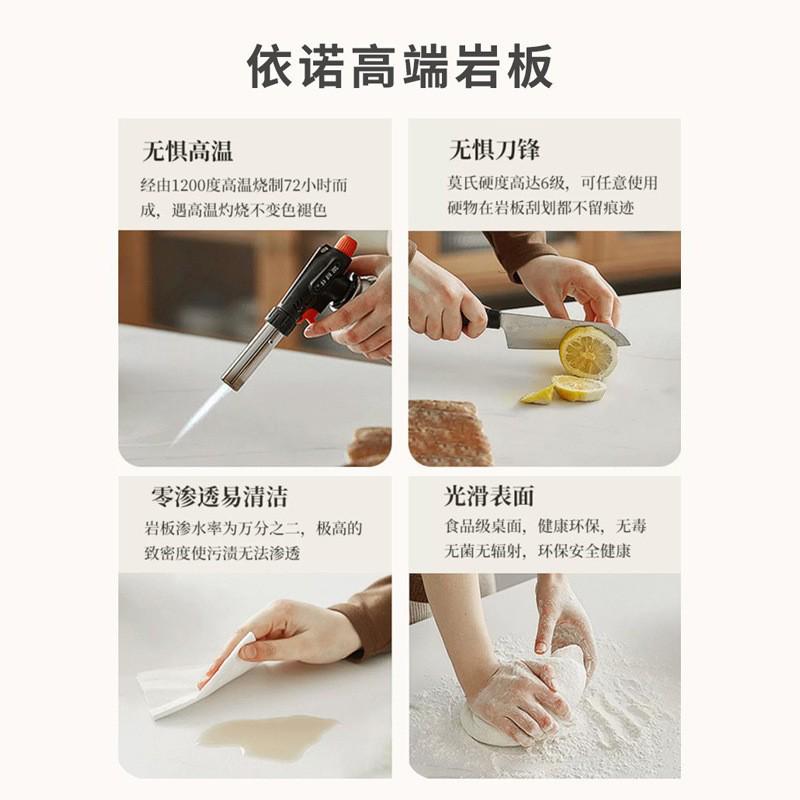 依诺高端岩板

无惧高温

经由1200度高温烧制72小时而成，遇高温灼烧不变色褪色

无惧刀锋

莫氏硬度高达6级，可任意使用硬物在岩板刮划都不留痕迹

零渗透易清洁

岩板渗水率为万分之二，极高的致密度使污渍无法渗透

光滑表面

食品级桌面，健康环保，无毒无菌无辐射，环保安全健康