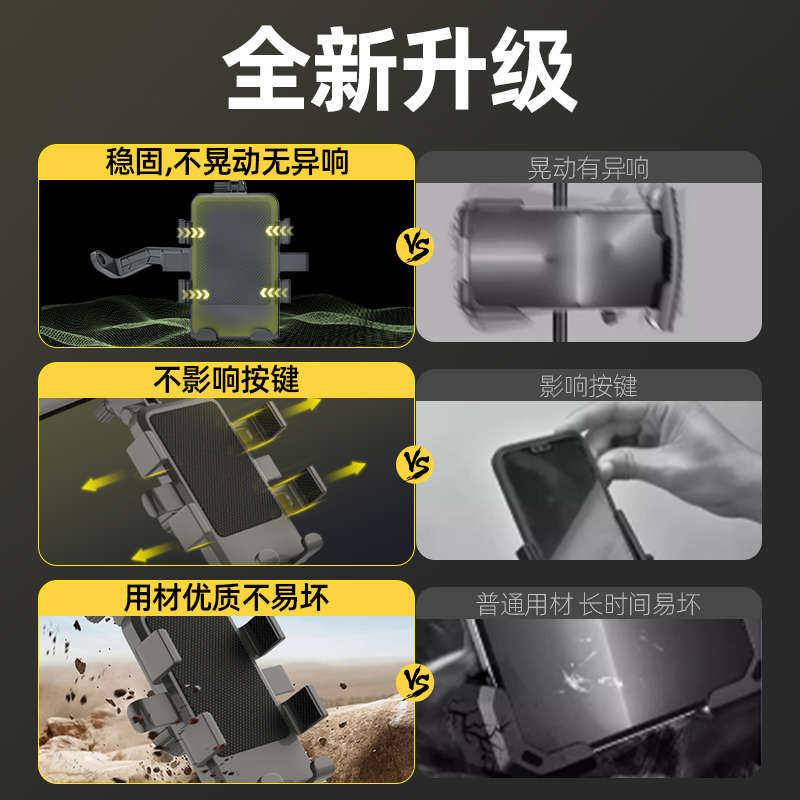 全新升级

稳固,不晃动无异响

VS

晃动有异响

不影响按键

VS

影响按键

用材优质不易坏

VS

普通用材 长时间易坏