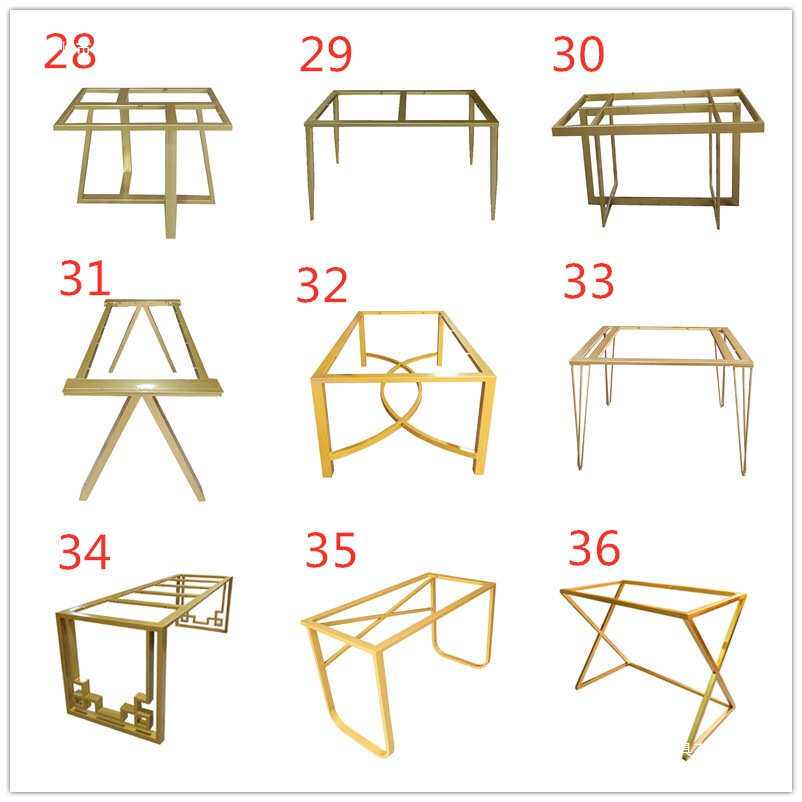 28

29

30

31

32

33

34

35

36