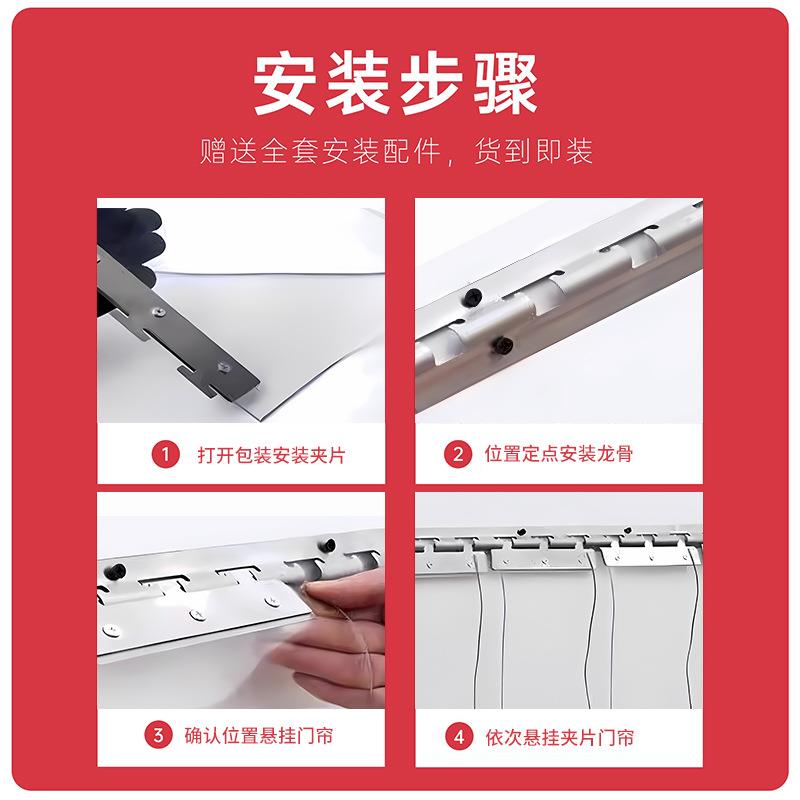 安装步骤

赠送全套安装配件，货到即装

1 打开包装安装夹片

2 位置定点安装龙骨

3 确认位置悬挂门帘

4 依次悬挂夹片门帘