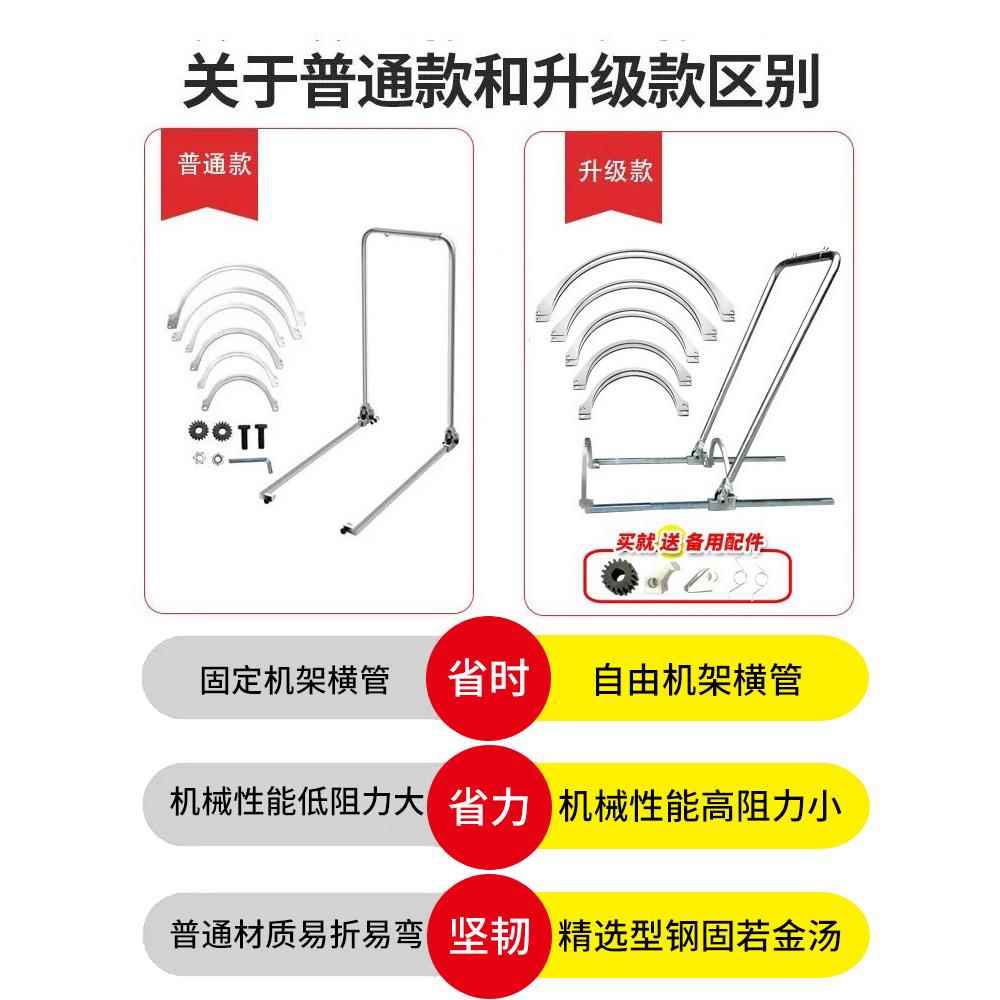 关于普通款和升级款区别

普通款

升级款

买就送备用配件

固定机架横管
省时
自由机架横管

机械性能低阻力大
省力
机械性能高阻力小

普通材质易折易弯
坚韧
精选型钢固若金汤