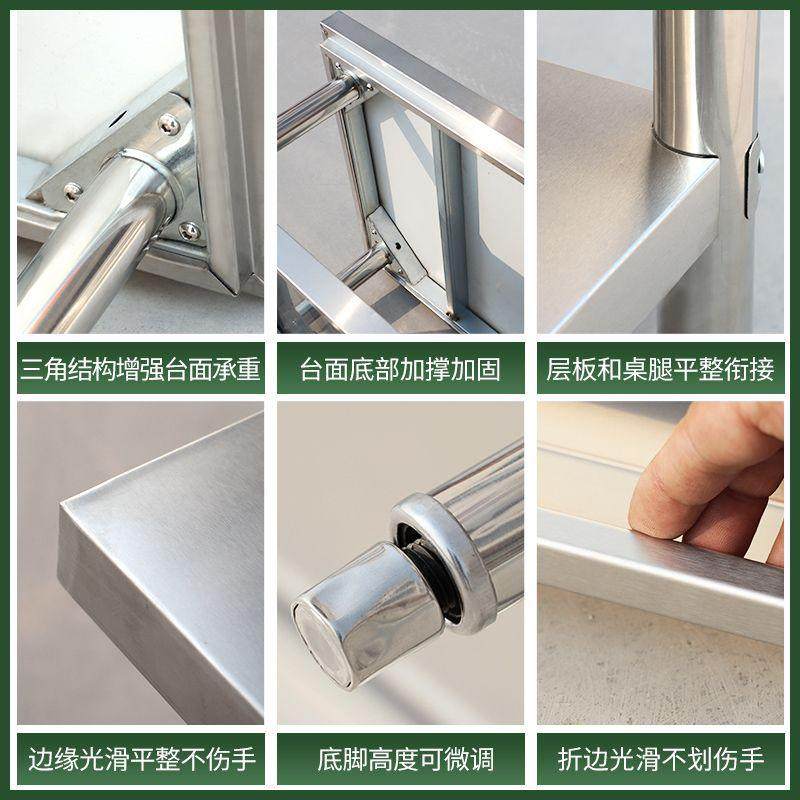 三角结构增强台面承重

台面底部加撑加固

层板和桌腿平整衔接

边缘光滑平整不伤手

底脚高度可微调

折边光滑不划伤手