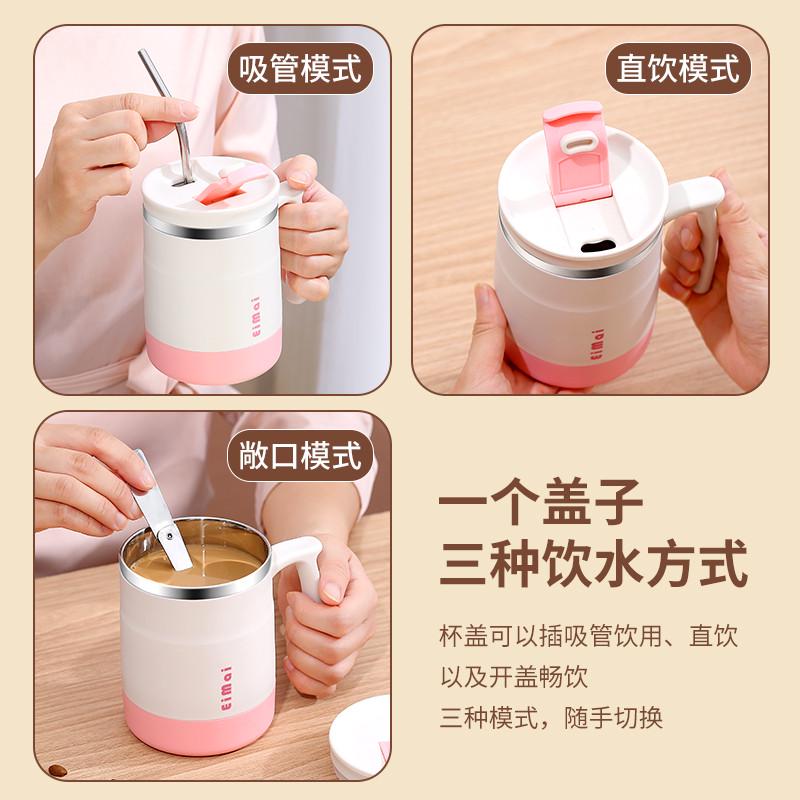 吸管模式

EiMai

直饮模式

EiMai

敞口模式

EiMai

一个盖子
三种饮水方式

杯盖可以插吸管饮用、直饮以及开盖畅饮
三种模式，随手切换