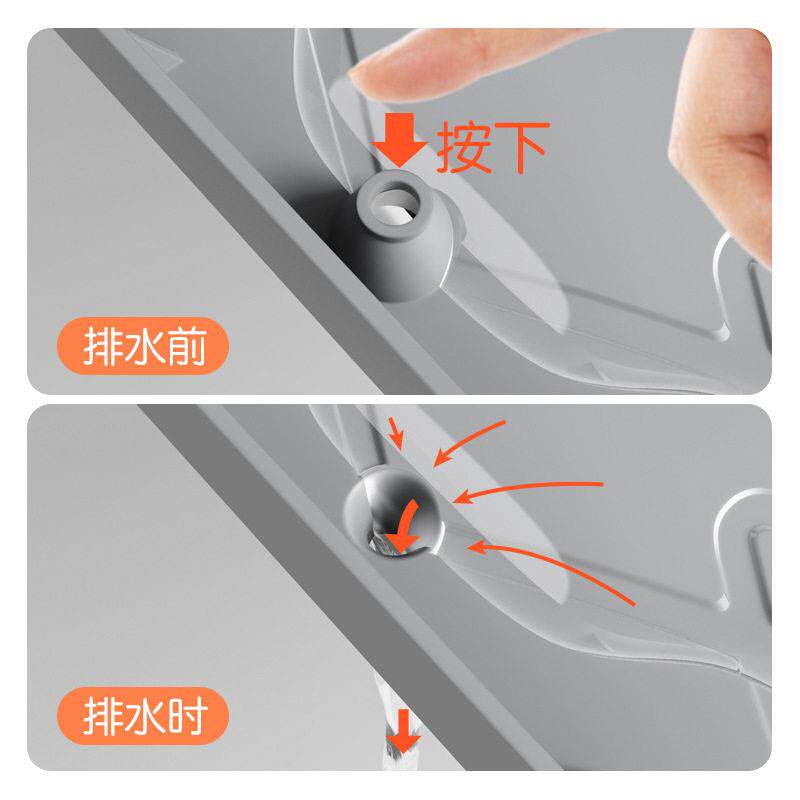 按下

排水前

排水时