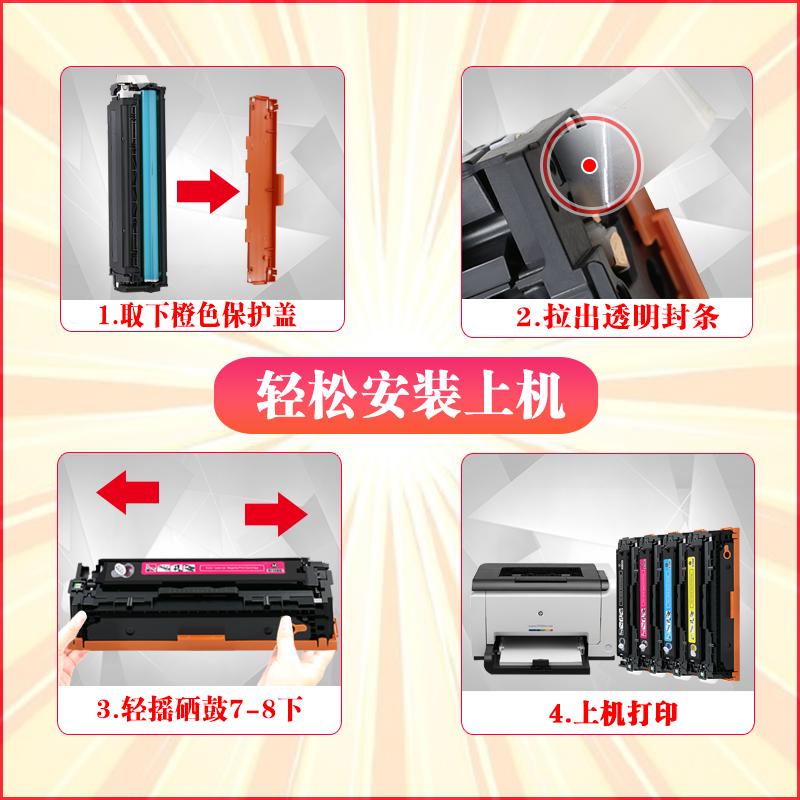 1.取下橙色保护盖

2.拉出透明封条

轻松安装上机

3.轻摇硒鼓7-8下

4.上机打印