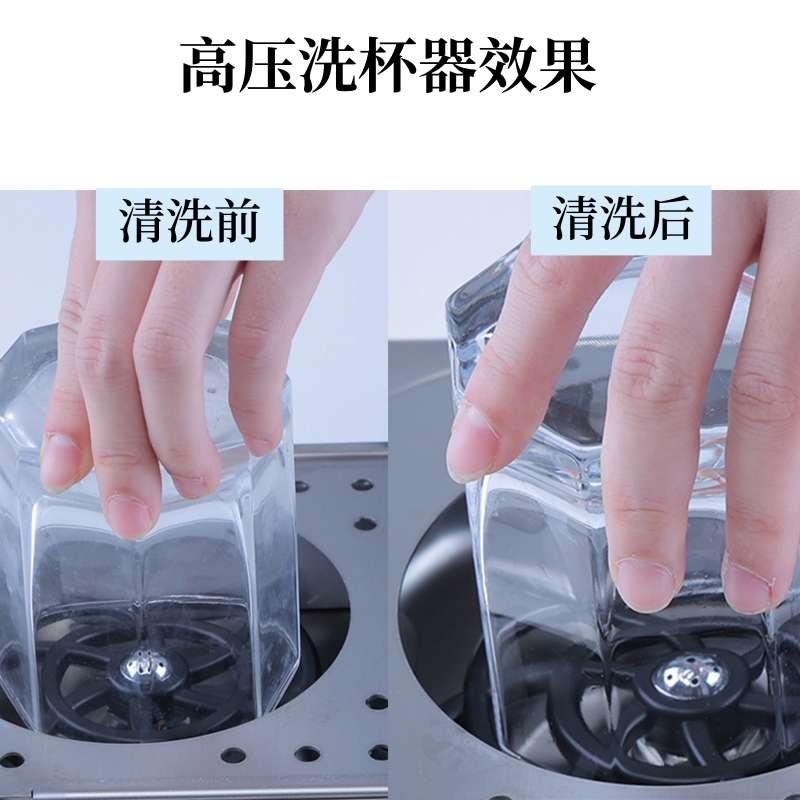 高压洗杯器效果

清洗前

清洗后