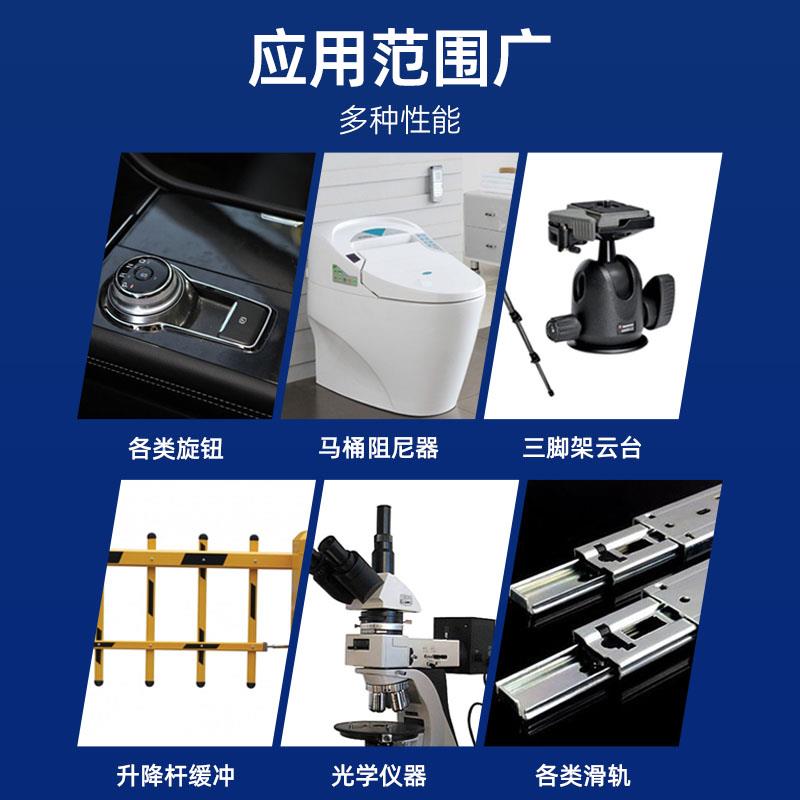 应用范围广
多种性能

各类旋钮
马桶阻尼器
三脚架云台

升降杆缓冲
光学仪器
各类滑轨