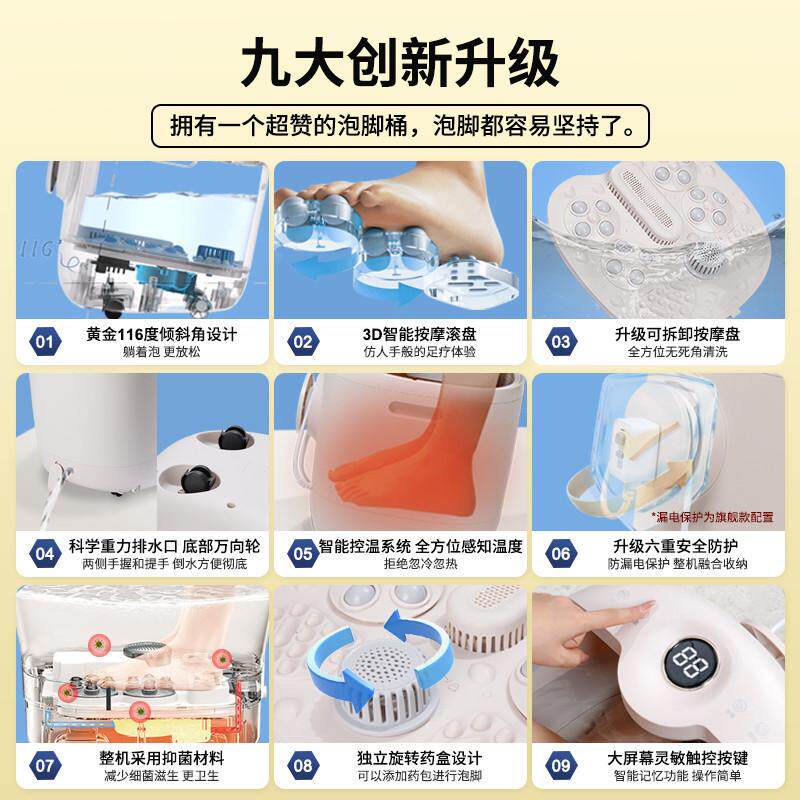 九大创新升级

拥有一个超赞的泡脚桶，泡脚都容易坚持了。

116°

01 黄金116度倾斜角设计
躺着泡 更放松

02 3D智能按摩滚盘
仿人手般的足疗体验

03 升级可拆卸按摩盘
全方位无死角清洗

04 科学重力排水口 底部万向轮
两侧手握和提手 倒水方便彻底

05 智能控温系统 全方位感知温度
拒绝忽冷忽热

*漏电保护为旗舰款配置

06 升级六重安全防护
防漏电保护 整机融合收纳

07 整机采用抑菌材料
减少细菌滋生 更卫生

08 独立旋转药盒设计
可以添加药包进行泡脚

88

09 大屏幕灵敏触控按键
智能记忆功能 操作简单