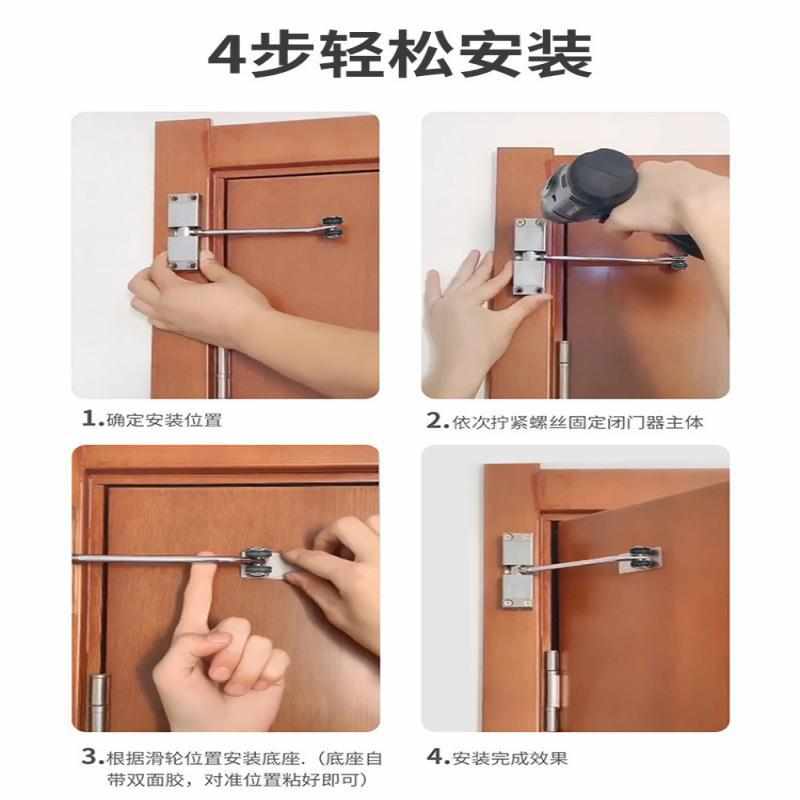 4步轻松安装

1.确定安装位置

2.依次拧紧螺丝固定闭门器主体

3.根据滑轮位置安装底座.（底座自带双面胶，对准位置粘好即可）

4.安装完成效果