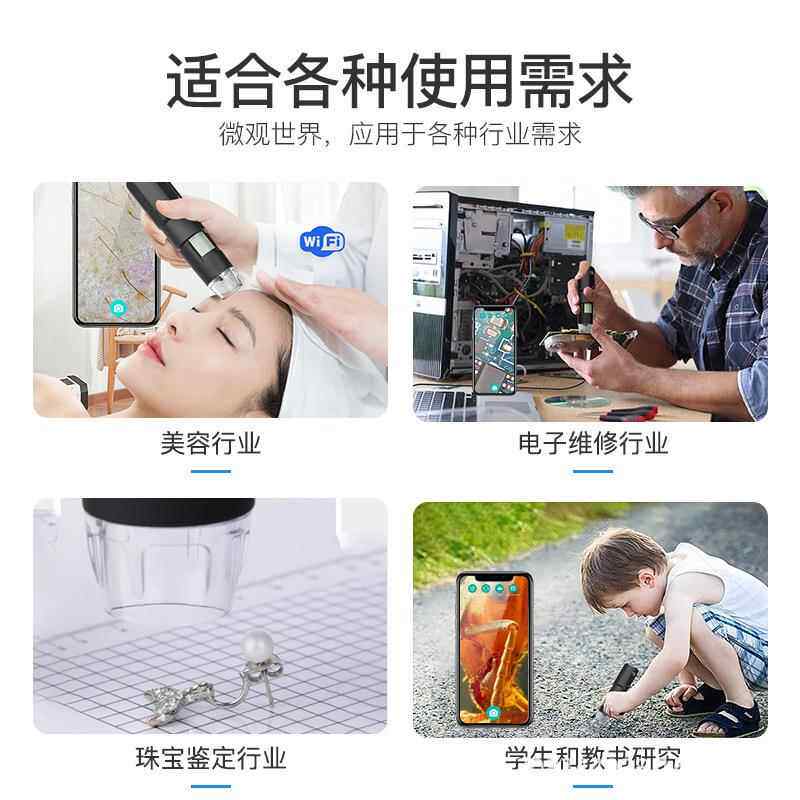 适合各种使用需求
微观世界，应用于各种行业需求

WiFi

美容行业

电子维修行业

珠宝鉴定行业

学生和教书研究