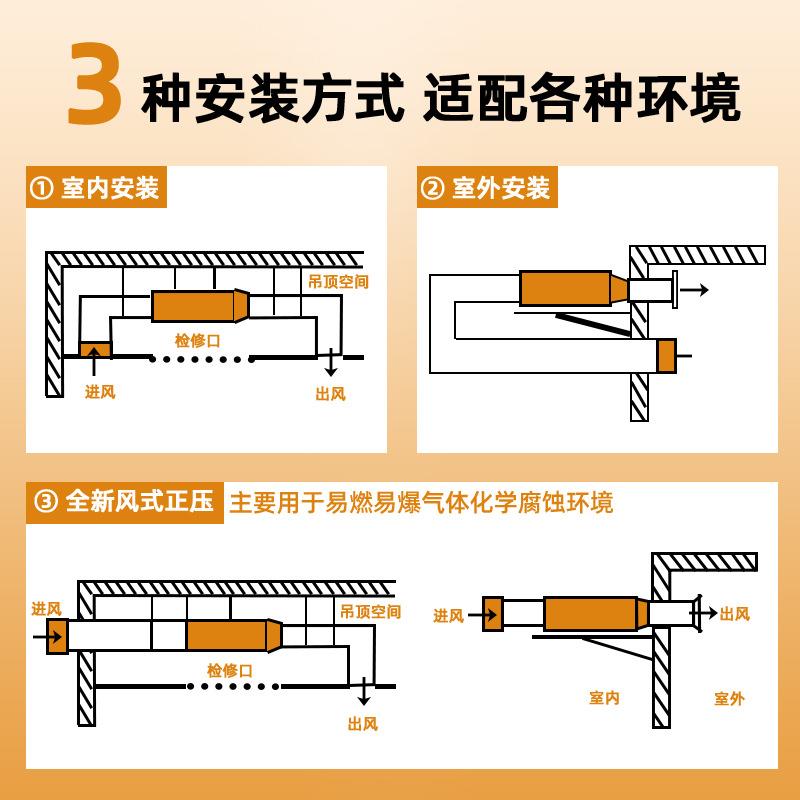 3 种安装方式 适配各种环境

① 室内安装

吊顶空间

检修口

进风

出风

② 室外安装

③ 全新风式正压 主要用于易燃易爆气体化学腐蚀环境

进风

吊顶空间

检修口

出风

进风

出风

室内

室外