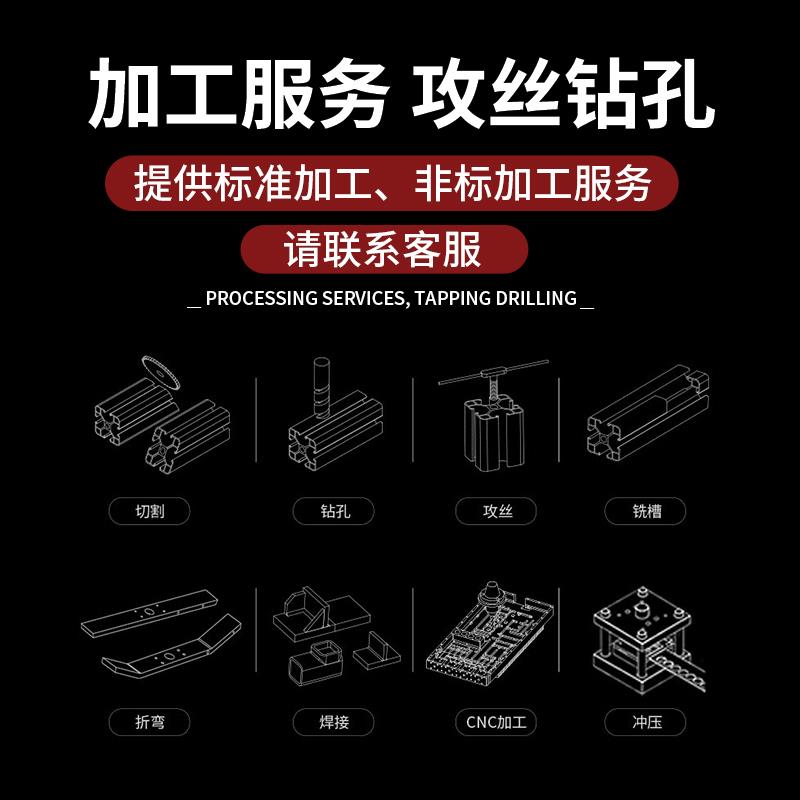 加工服务 攻丝钻孔

提供标准加工、非标加工服务

请联系客服

_ PROCESSING SERVICES, TAPPING DRILLING _

切割

钻孔

攻丝

铣槽

折弯

焊接

CNC加工

冲压