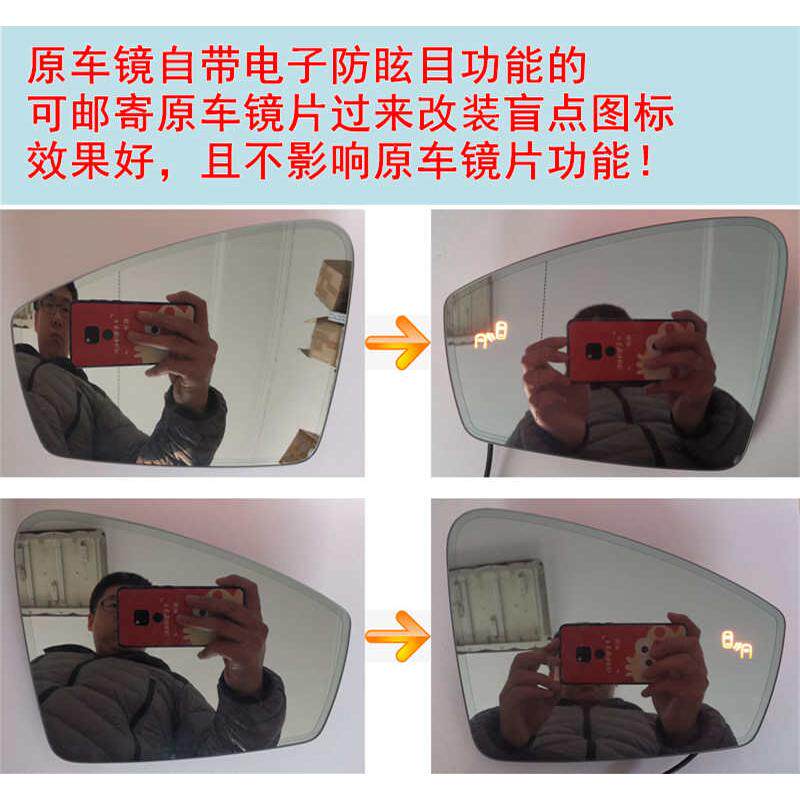 原车镜自带电子防眩目功能的
可邮寄原车镜片过来改装盲点图标
效果好，且不影响原车镜片功能！