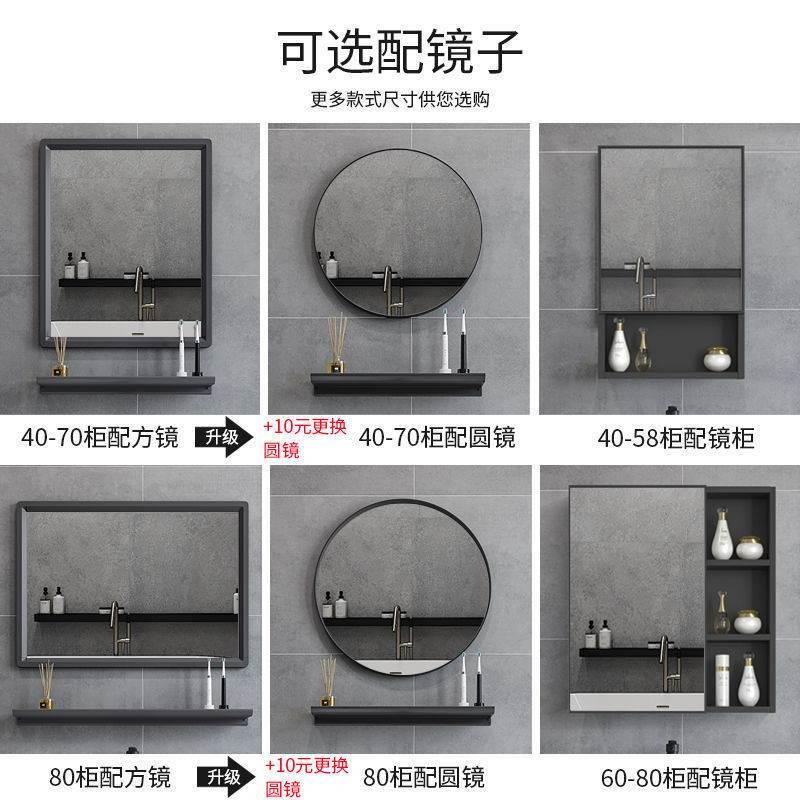 可选配镜子

更多款式尺寸供您选购

40-70柜配方镜

升级

+10元更换圆镜

40-70柜配圆镜

40-58柜配镜柜

80柜配方镜

升级

+10元更换圆镜

80柜配圆镜

60-80柜配镜柜