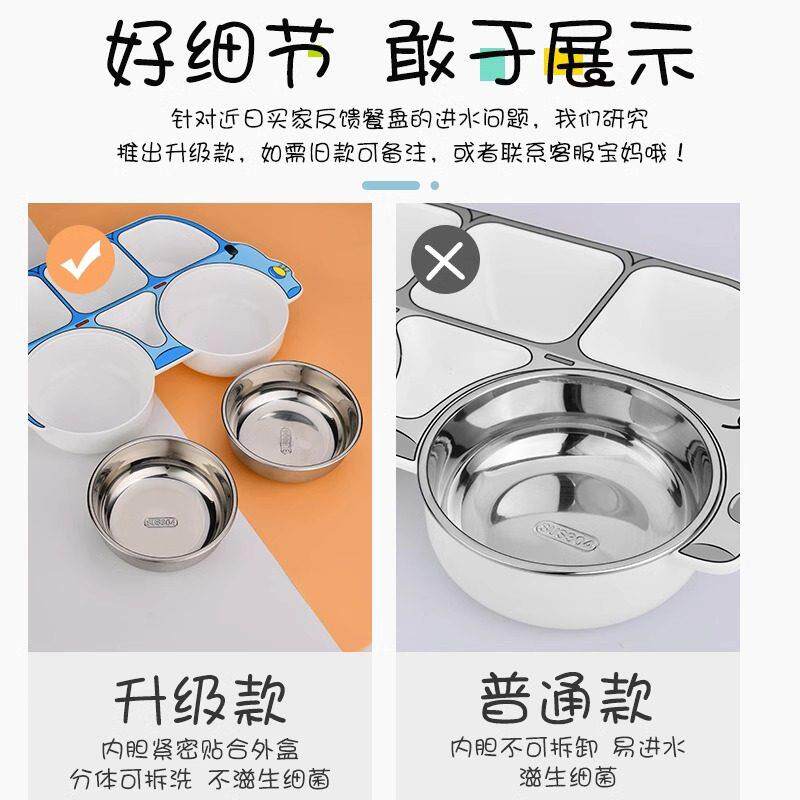 好细节 敢于展示

针对近日买家反馈餐盘的进水问题，我们研究推出升级款，如需旧款可备注，或者联系客服宝妈哦！

SUS304

SUS304

SUS304

升级款

内胆紧密贴合外盒
分体可拆洗 不滋生细菌

普通款

内胆不可拆卸 易进水
滋生细菌