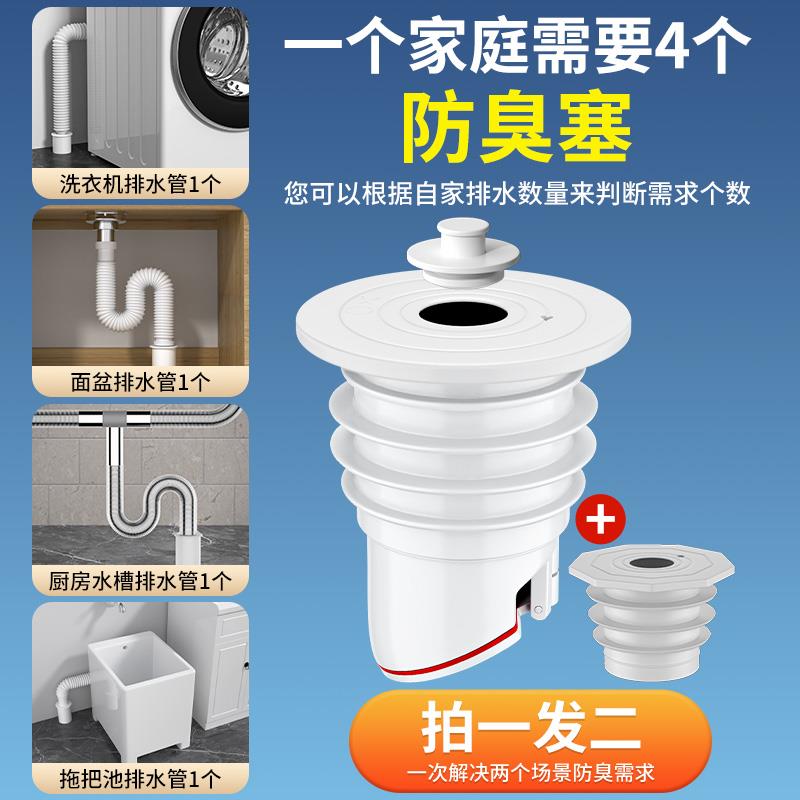 洗衣机排水管1个

面盆排水管1个

厨房水槽排水管1个

拖把池排水管1个

一个家庭需要4个
防臭塞
您可以根据自家排水数量来判断需求个数

+

拍一发二
一次解决两个场景防臭需求