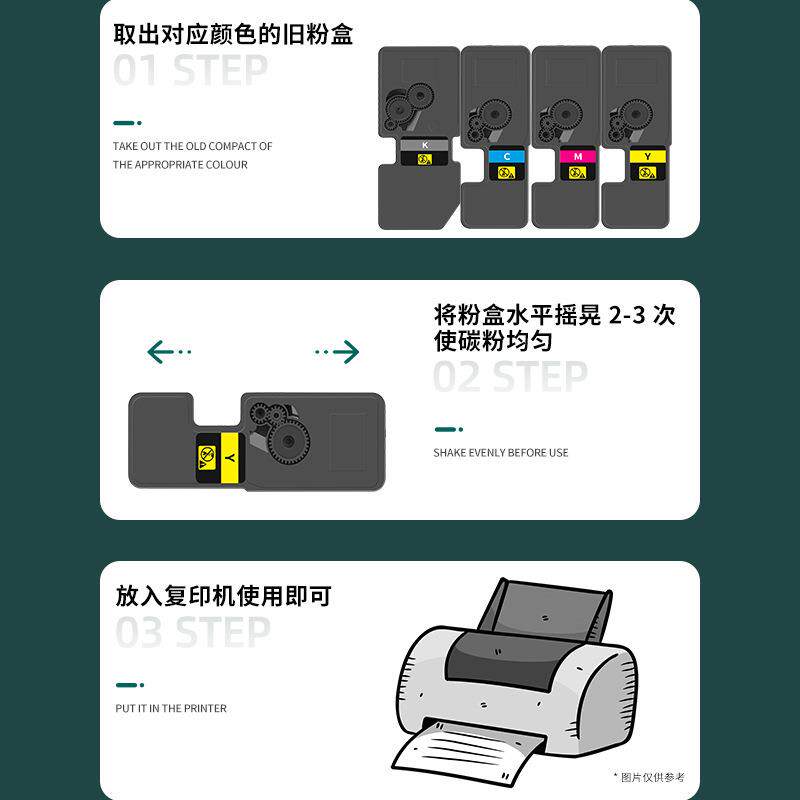 取出对应颜色的旧粉盒
01 STEP

TAKE OUT THE OLD COMPACT OF THE APPROPRIATE COLOUR

K C M Y

将粉盒水平摇晃 2-3 次
使碳粉均匀
02 STEP

SHAKE EVENLY BEFORE USE

Y

放入复印机使用即可
03 STEP

PUT IT IN THE PRINTER

* 图片仅供参考