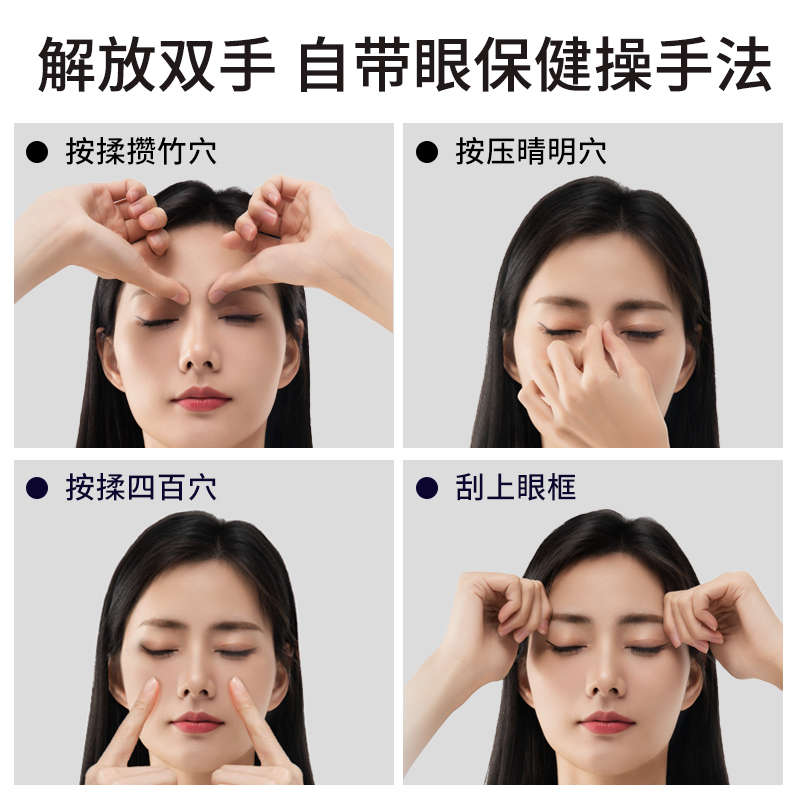 解放双手 自带眼保健操手法

● 按揉攒竹穴

● 按压晴明穴

● 按揉四百穴

● 刮上眼框