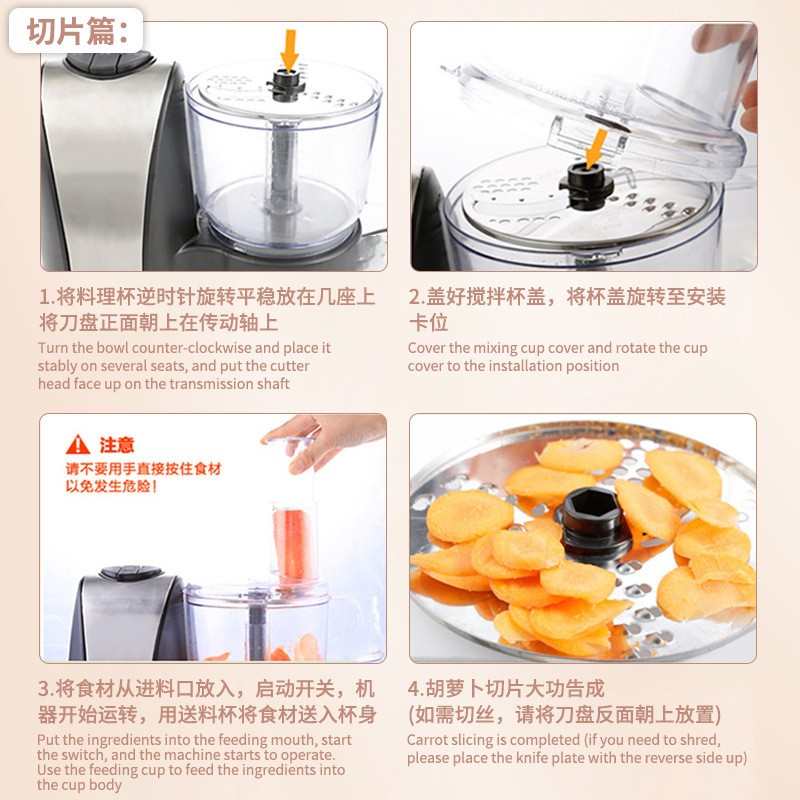 切片篇:

1.将料理杯逆时针旋转平稳放在几座上将刀盘正面朝上在传动轴上
Turn the bowl counter-clockwise and place it stably on several seats, and put the cutter head face up on the transmission shaft

2.盖好搅拌杯盖，将杯盖旋转至安装卡位
Cover the mixing cup cover and rotate the cup cover to the installation position

注意
请不要用手直接按住食材以免发生危险!

3.将食材从进料口放入，启动开关，机器开始运转，用送料杯将食材送入杯身
Put the ingredients into the feeding mouth, start the switch, and the machine starts to operate. Use the feeding cup to feed the ingredients into the cup body

4.胡萝卜切片大功告成
(如需切丝，请将刀盘反面朝上放置)
Carrot slicing is completed (if you need to shred, please place the knife plate with the reverse side up)