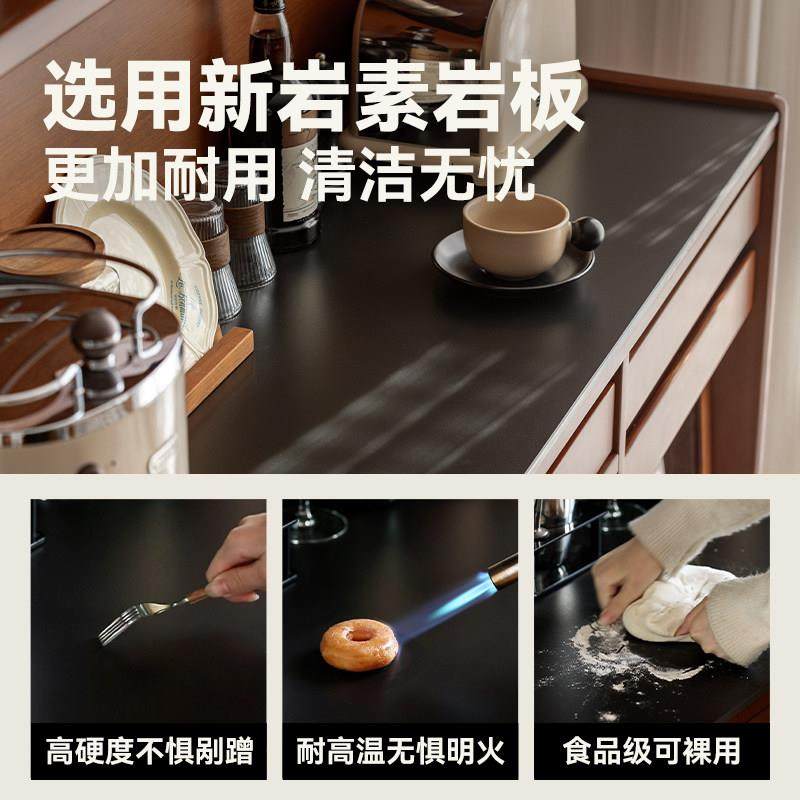 选用新岩素岩板
更加耐用 清洁无忧

高硬度不惧剐蹭

耐高温无惧明火

食品级可裸用