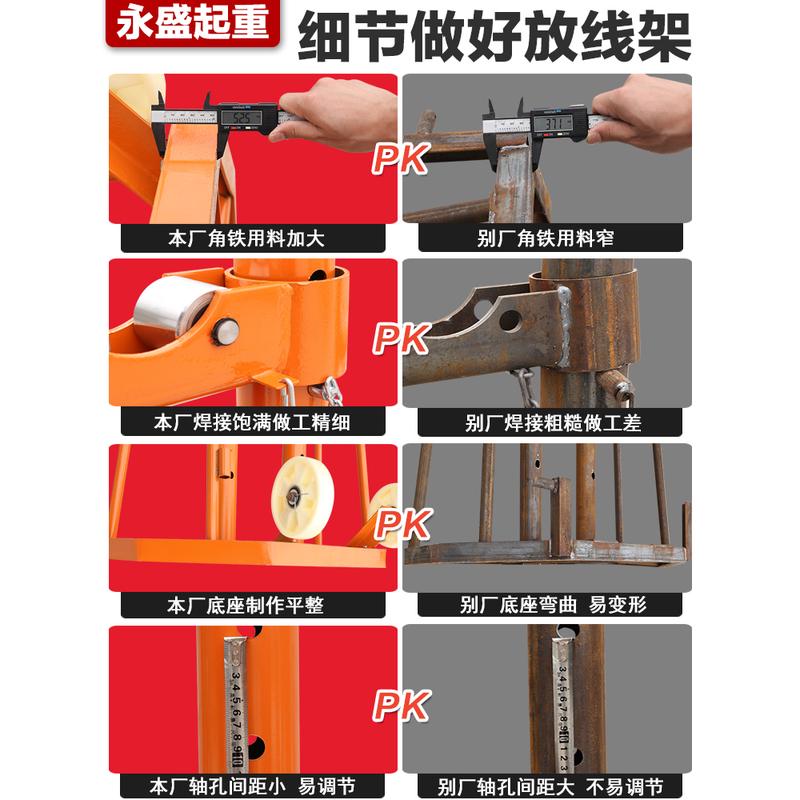 永盛起重

细节做好放线架

52.5

PK

37.1

本厂角铁用料加大

别厂角铁用料窄

PK

本厂焊接饱满做工精细

别厂焊接粗糙做工差

PK

本厂底座制作平整

别厂底座弯曲 易变形

3 4 5 6 7 8 9 10

PK

3 4 5 6 7 8 9 10 1 2 3

本厂轴孔间距小 易调节

别厂轴孔间距大 不易调节