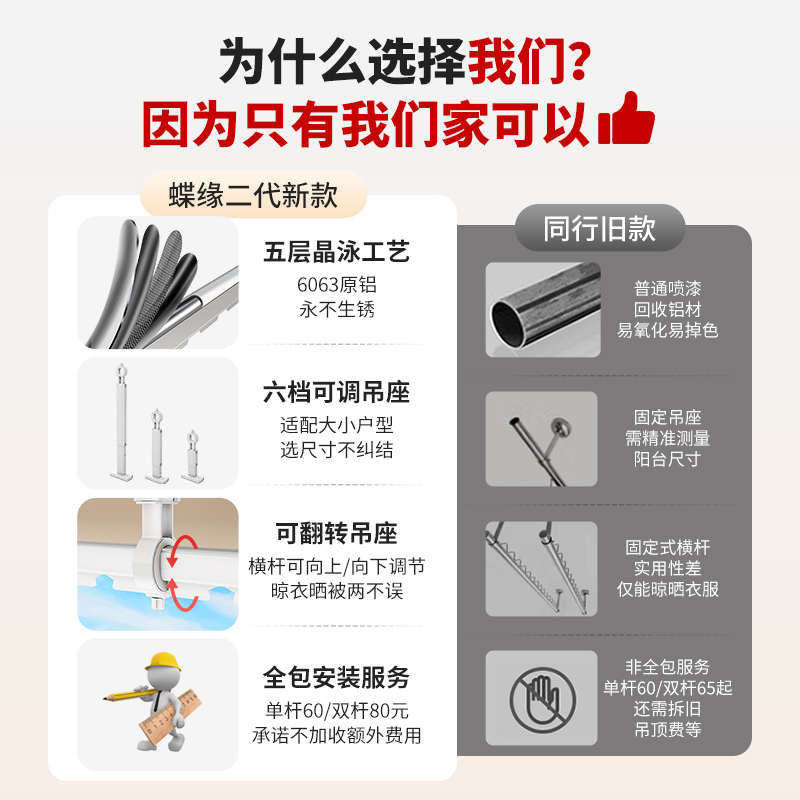 为什么选择我们？
因为只有我们家可以

蝶缘二代新款

五层晶泳工艺
6063原铝
永不生锈

六档可调吊座
适配大小户型
选尺寸不纠结

可翻转吊座
横杆可向上/向下调节
晾衣晒被两不误

全包安装服务
单杆60/双杆80元
承诺不加收额外费用

同行旧款

普通喷漆
回收铝材
易氧化易掉色

固定吊座
需精准测量
阳台尺寸

固定式横杆
实用性差
仅能晾晒衣服

非全包服务
单杆60/双杆65起
还需拆旧
吊顶费等